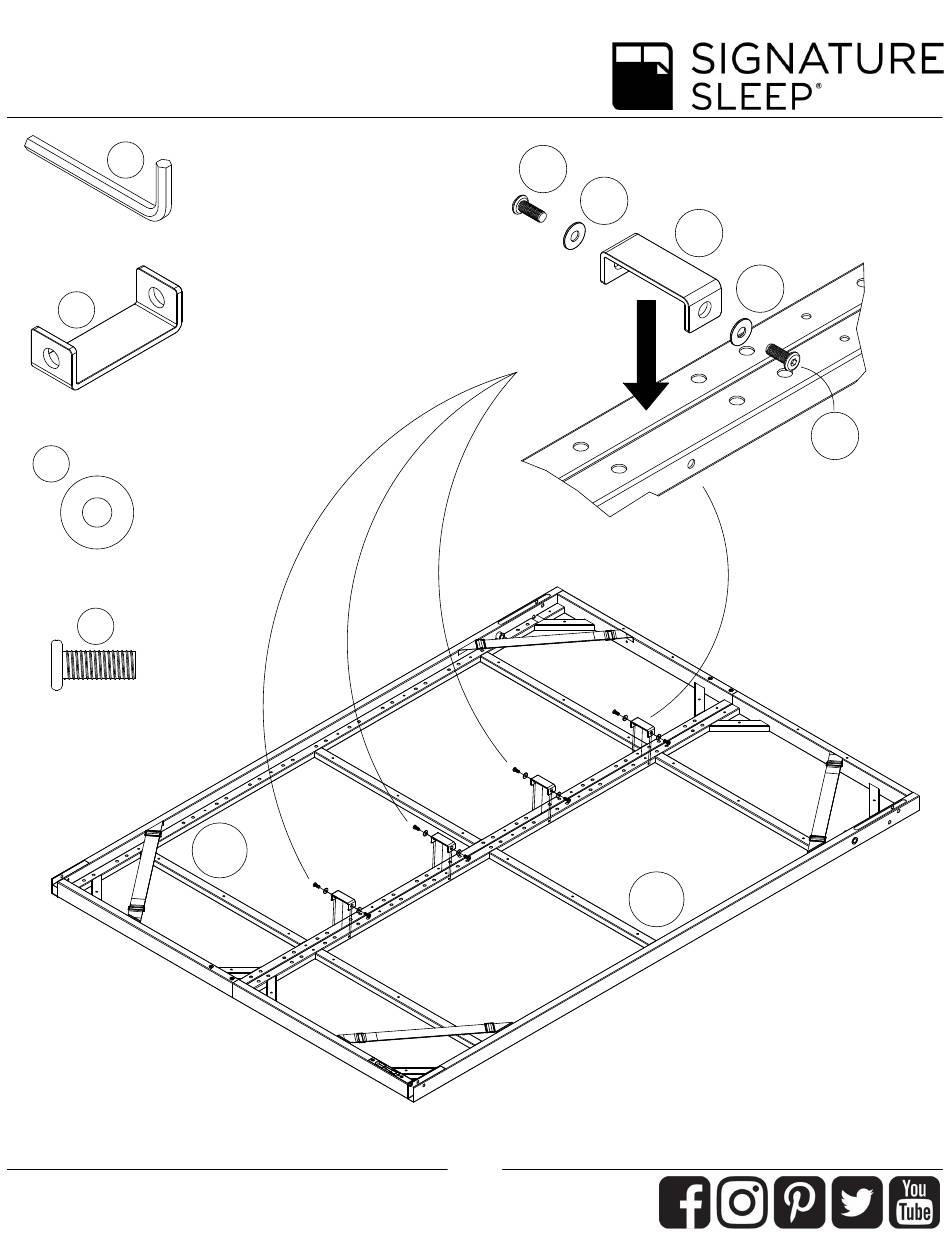 SIGNATURE SLEEP®

You Tube