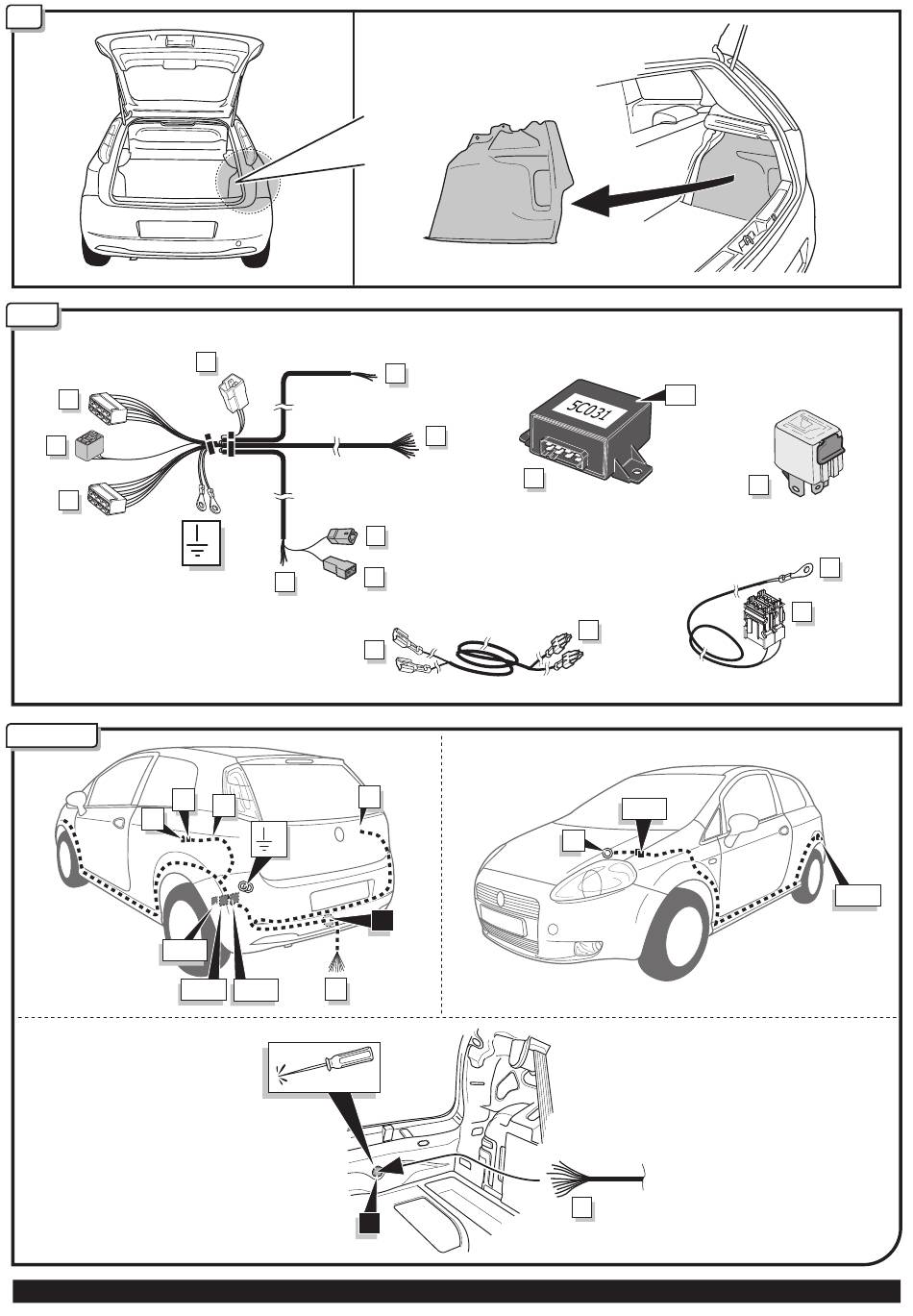 5C031