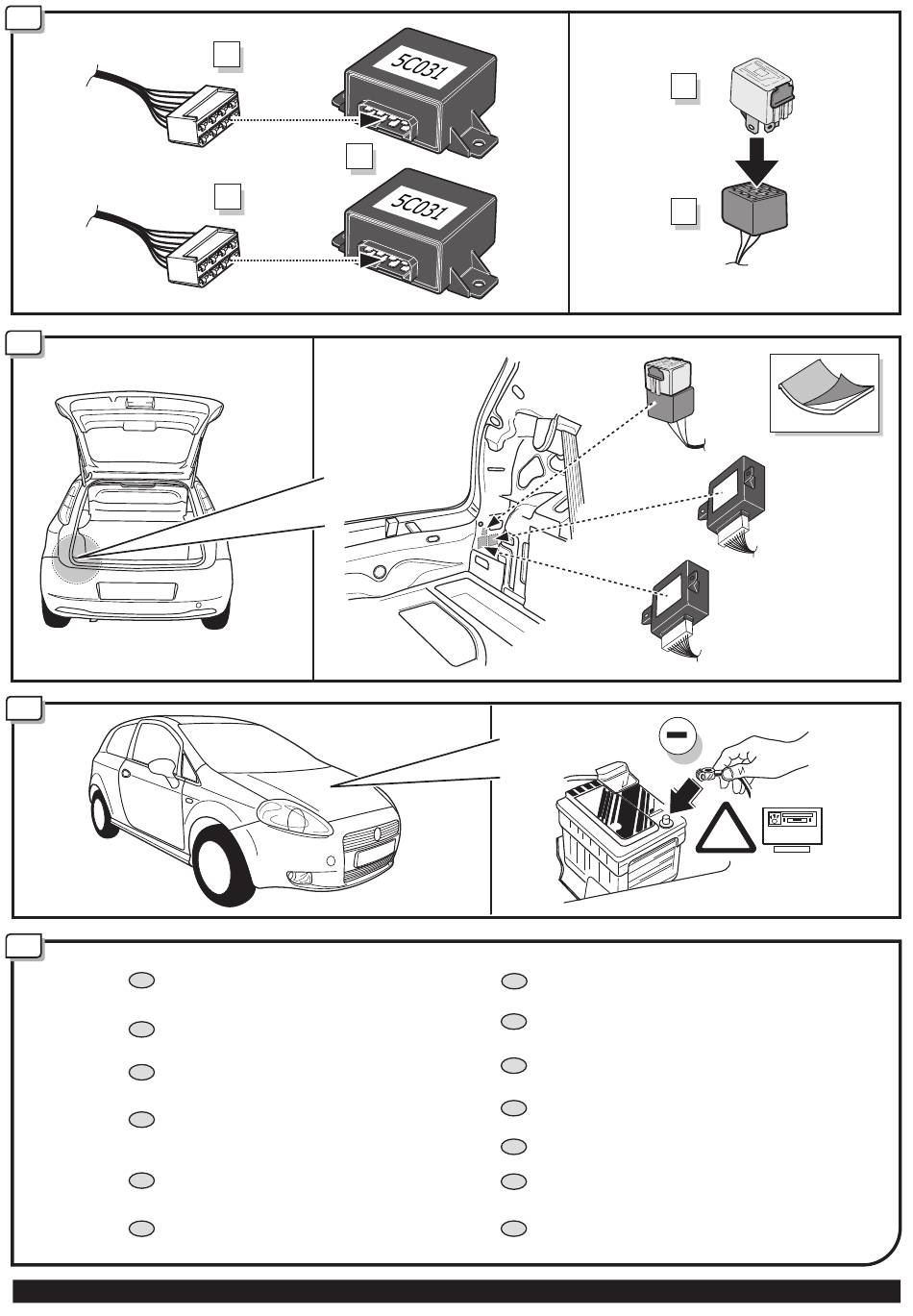 5C031

5C031