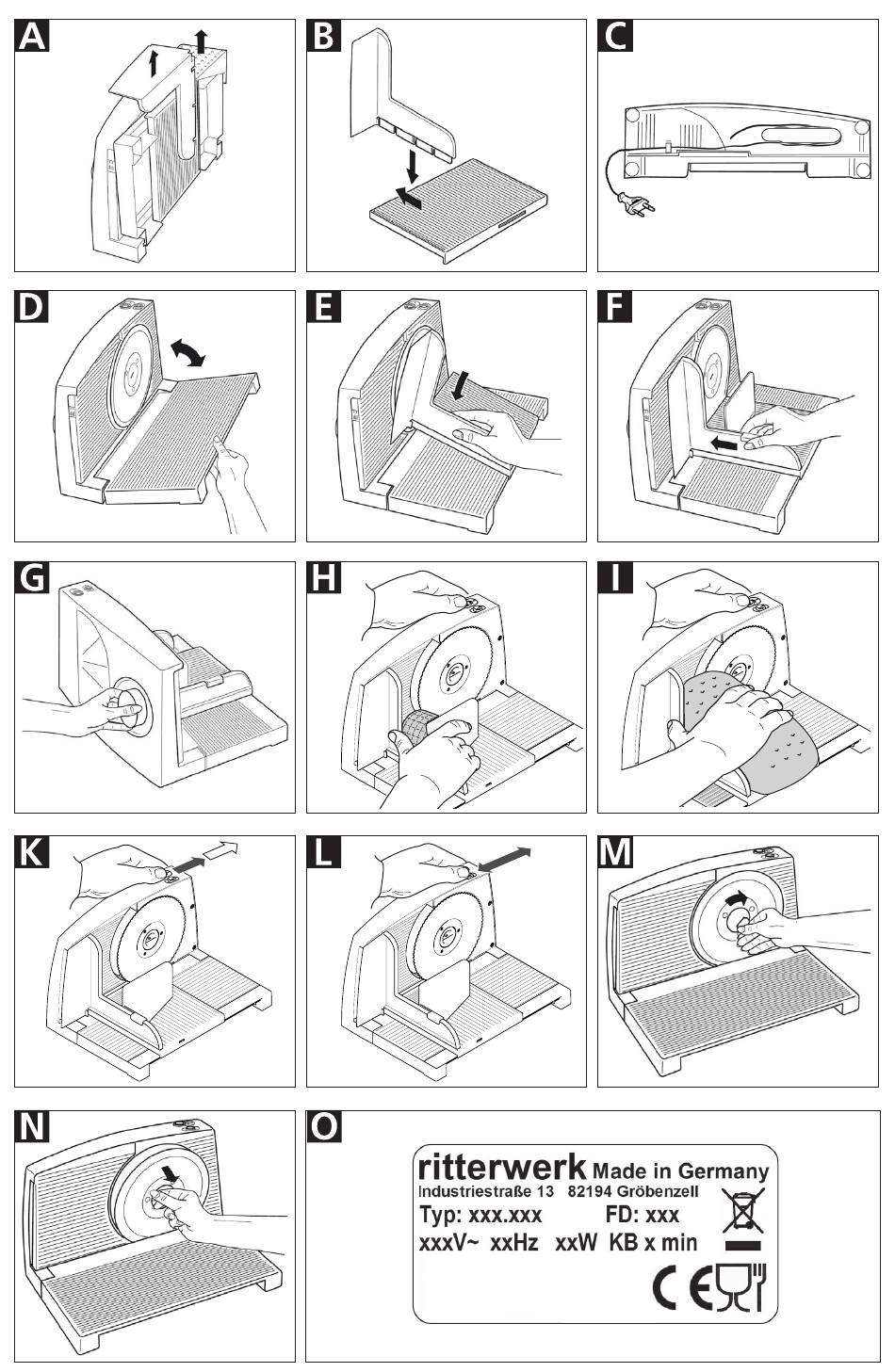 A

B

C

D

E

F

G

H

I

K

L

M

N

O

ritterwerk Made in Germany
Industriestraße 13 82194 Gröbenzell
Typ: xxx.xxx FD: xxx
xxxV~ xxHz xxW KB x min
CE