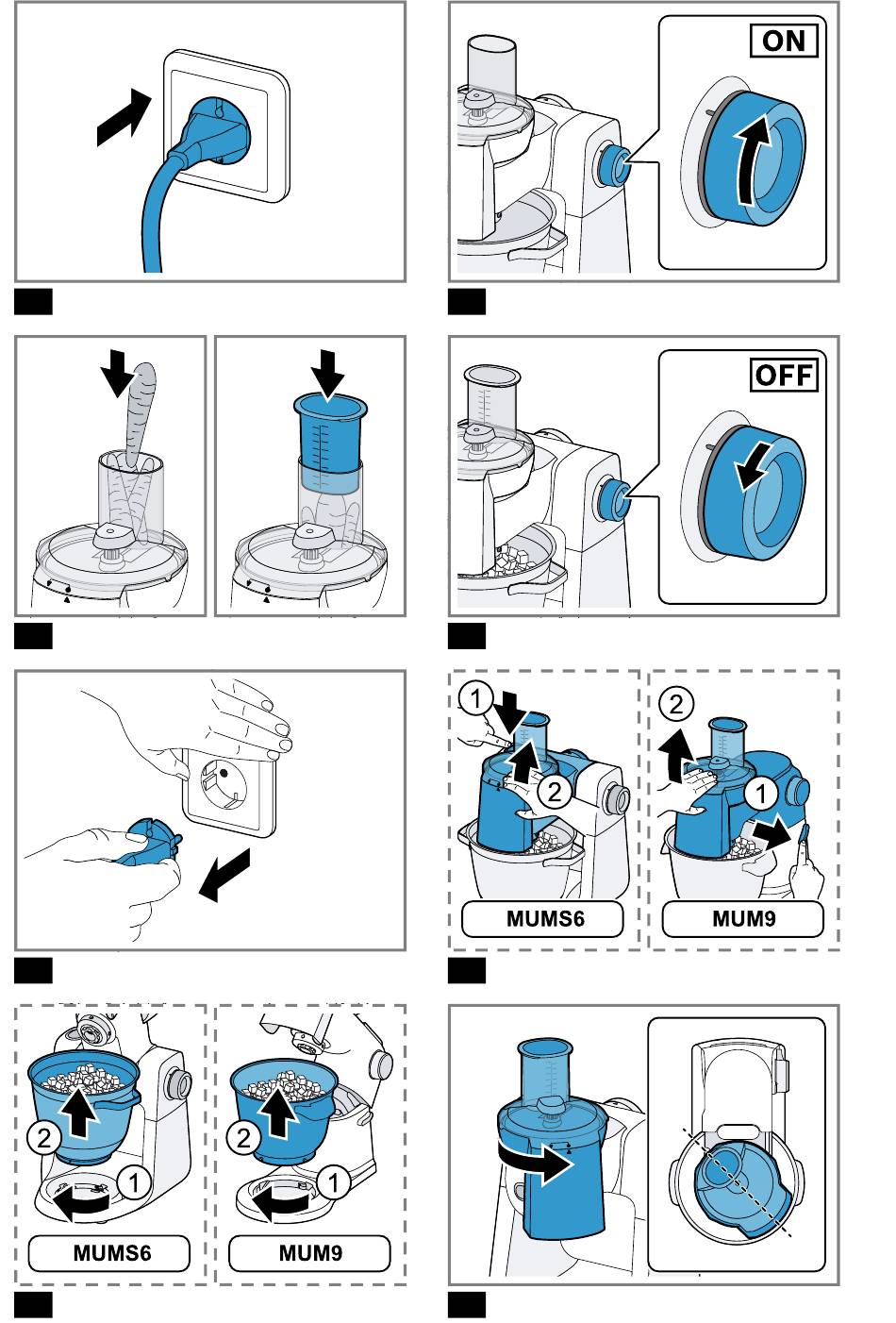 ON

OFF

1
2
2
1
MUMS6
MUM9

2
1
2
1
MUMS6
MUM9