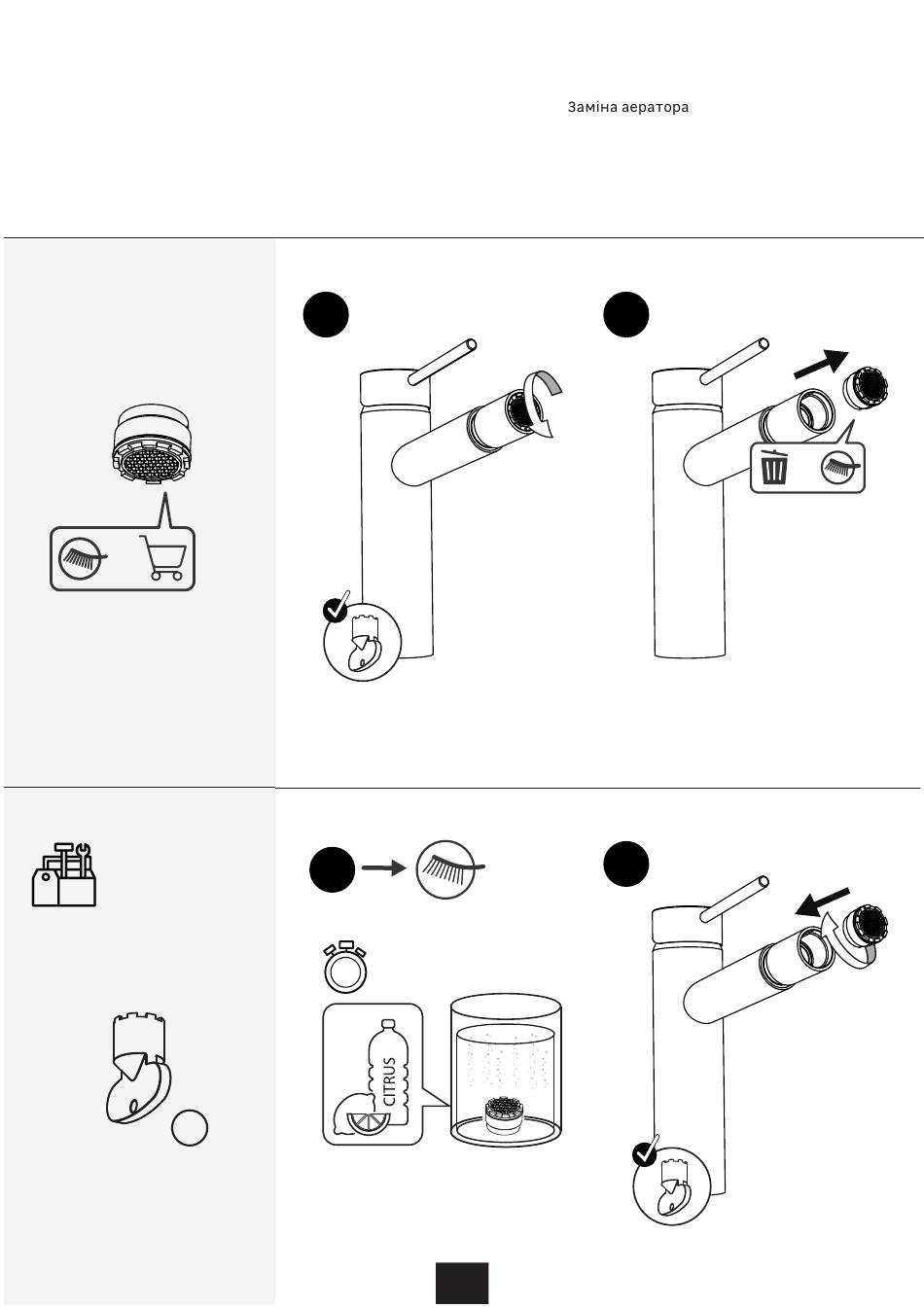 Заміна аератора

CITRUS