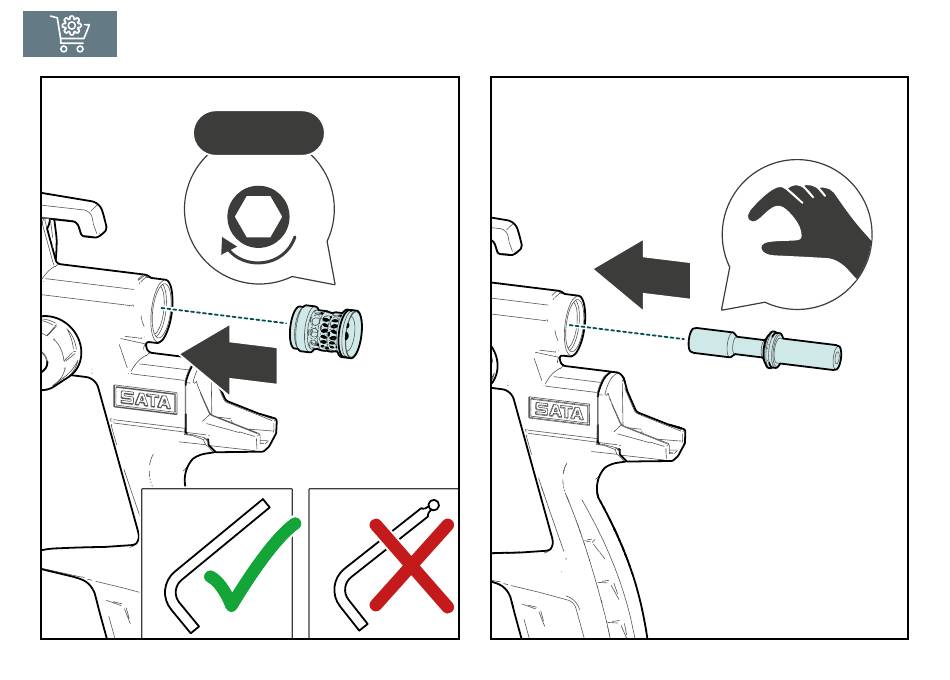 SATA

SATA