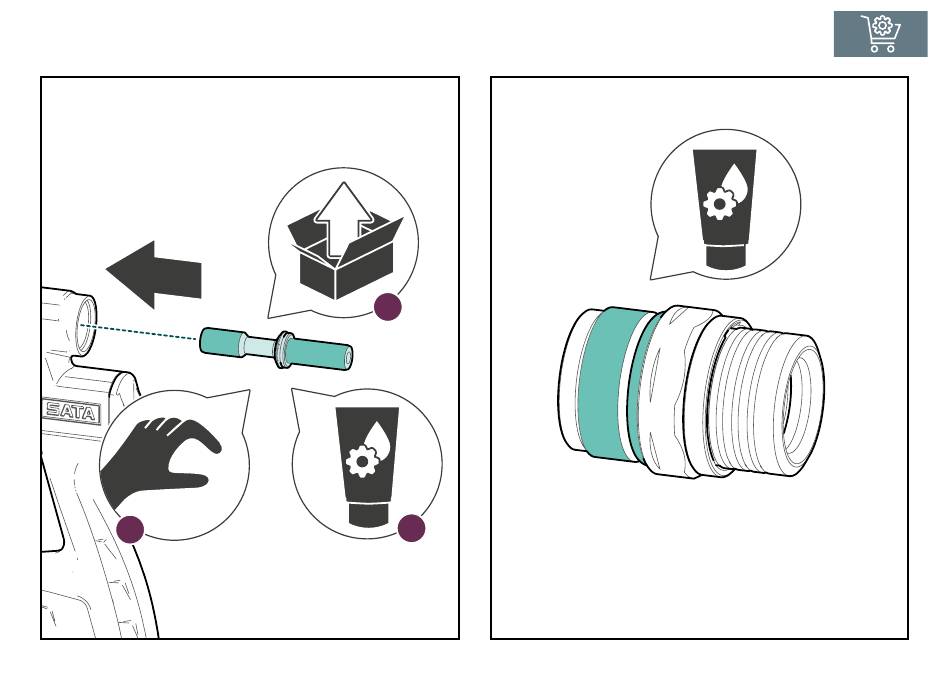 SATA