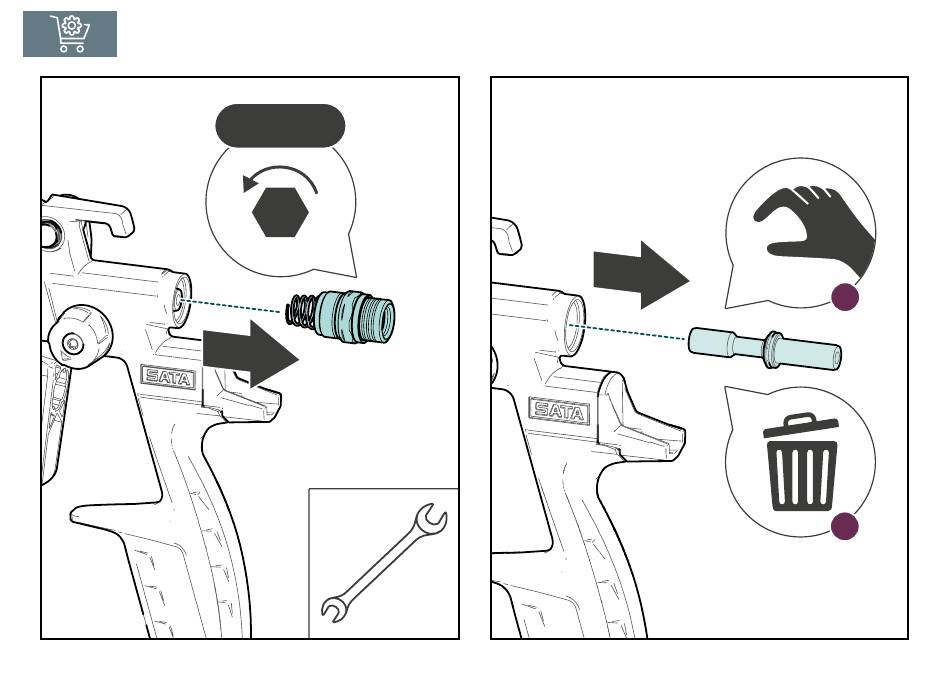 SATA

SATA