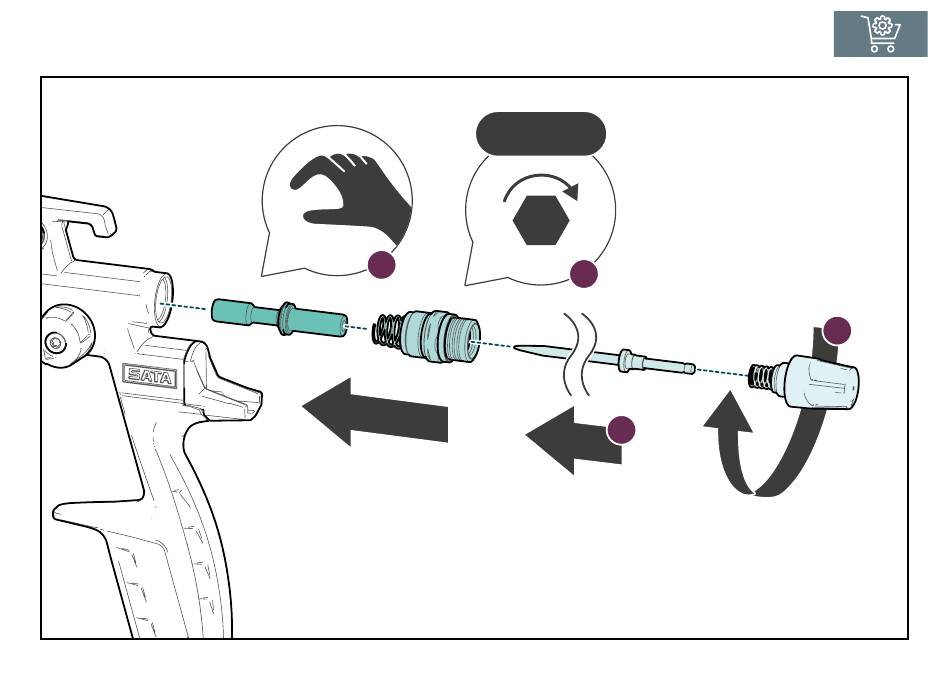 SATA