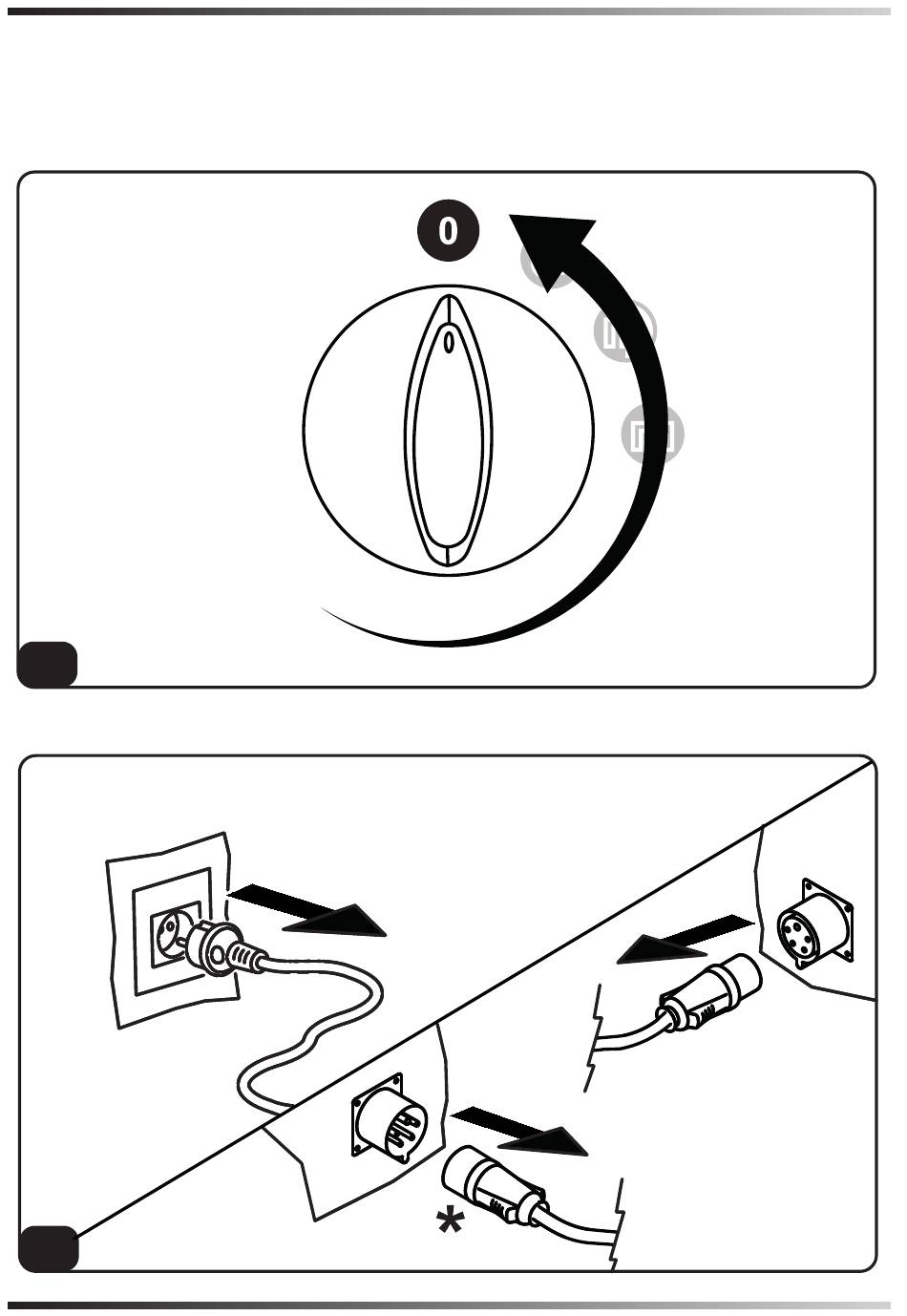 0

*