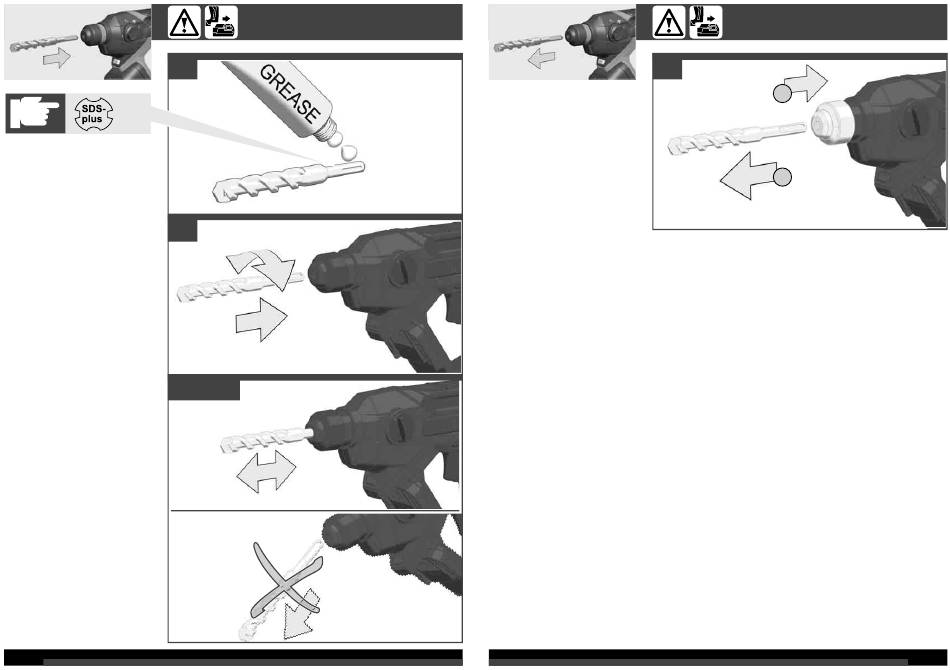 SDS-plus

GREASE