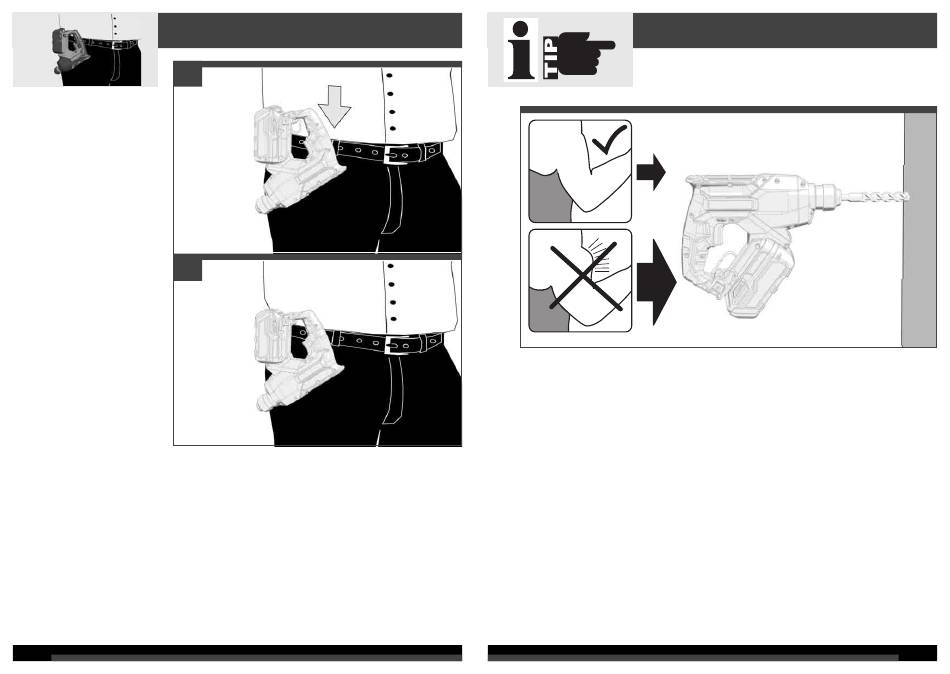 i TIP