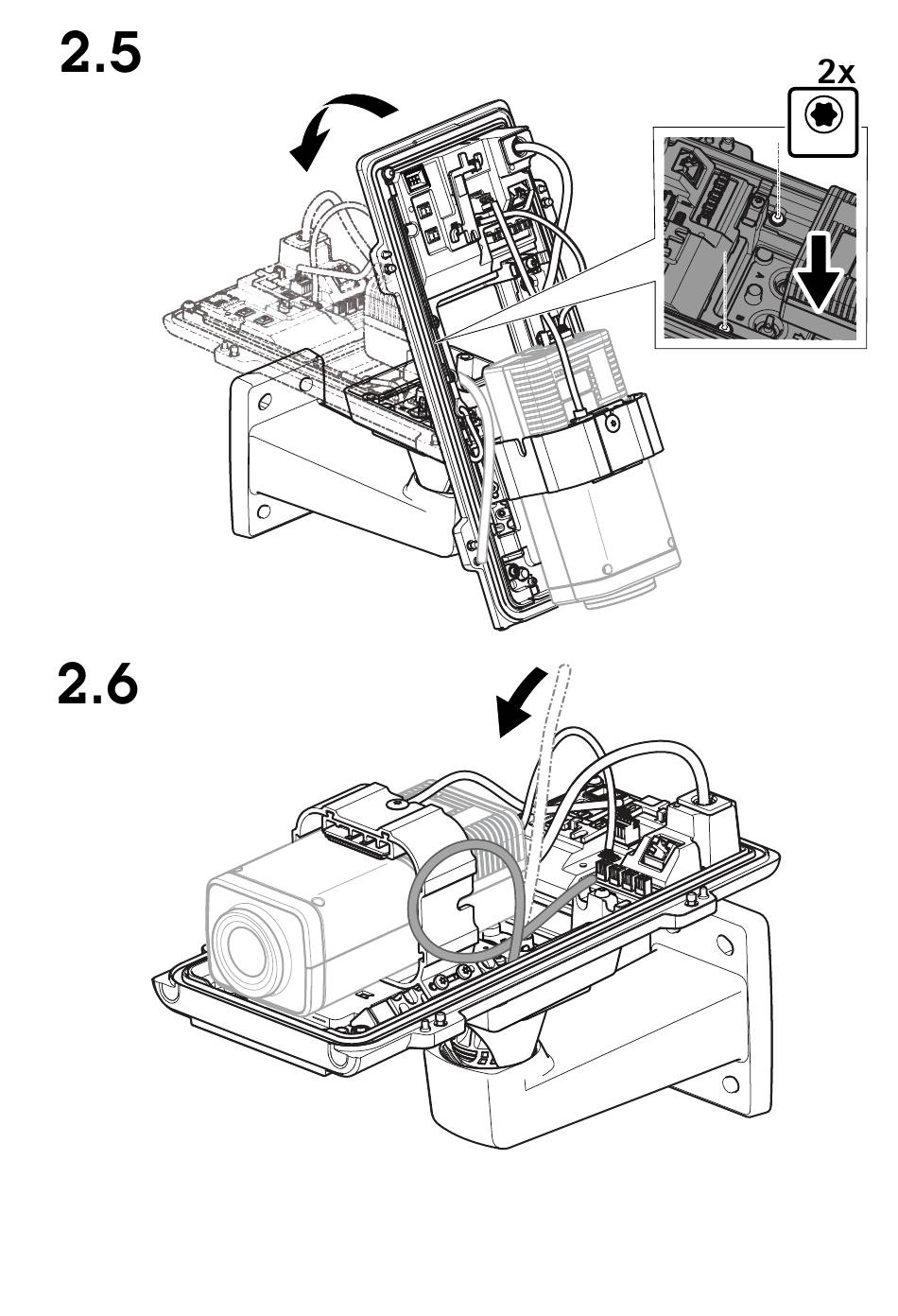 2.5

2x

2.6