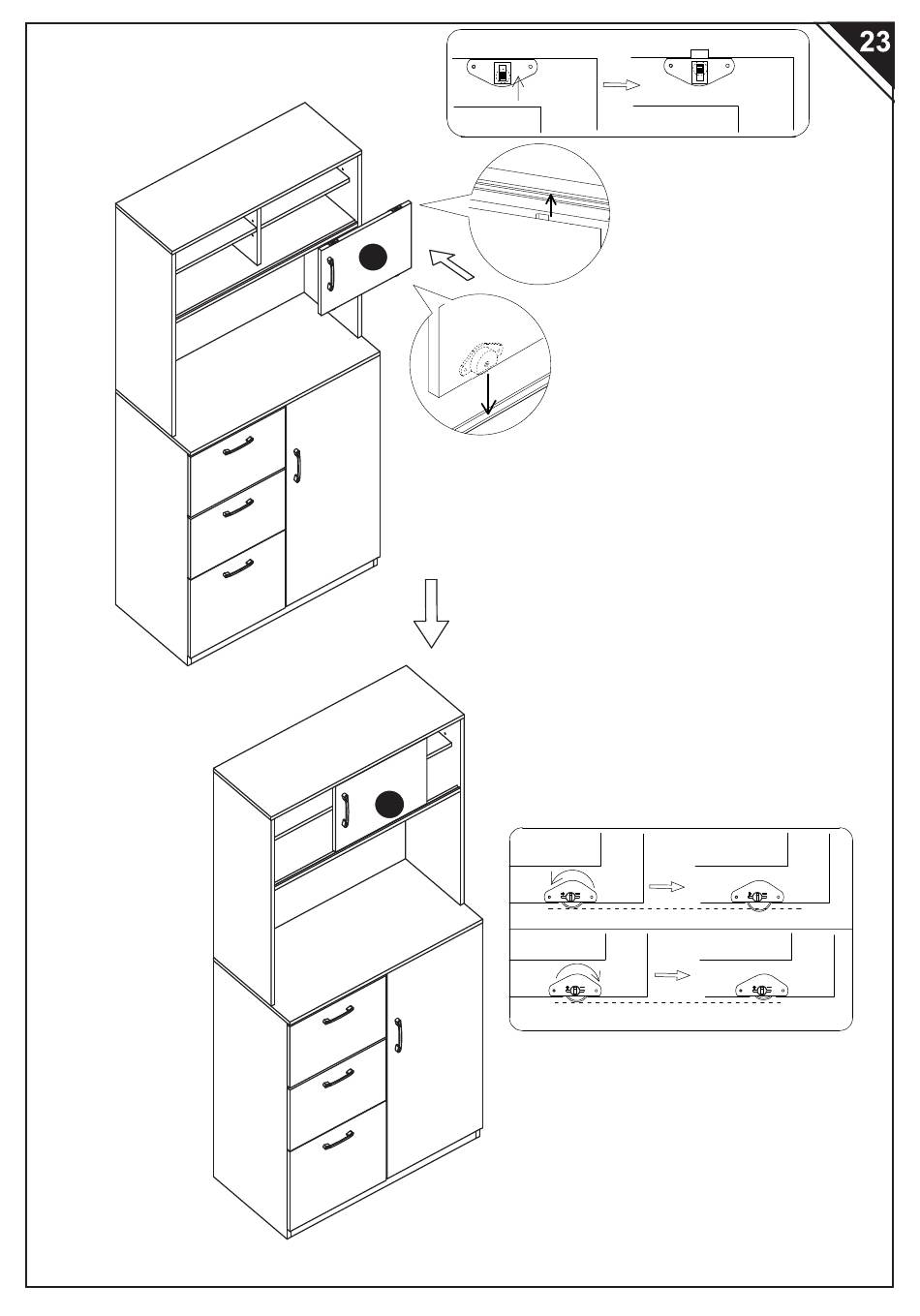 23