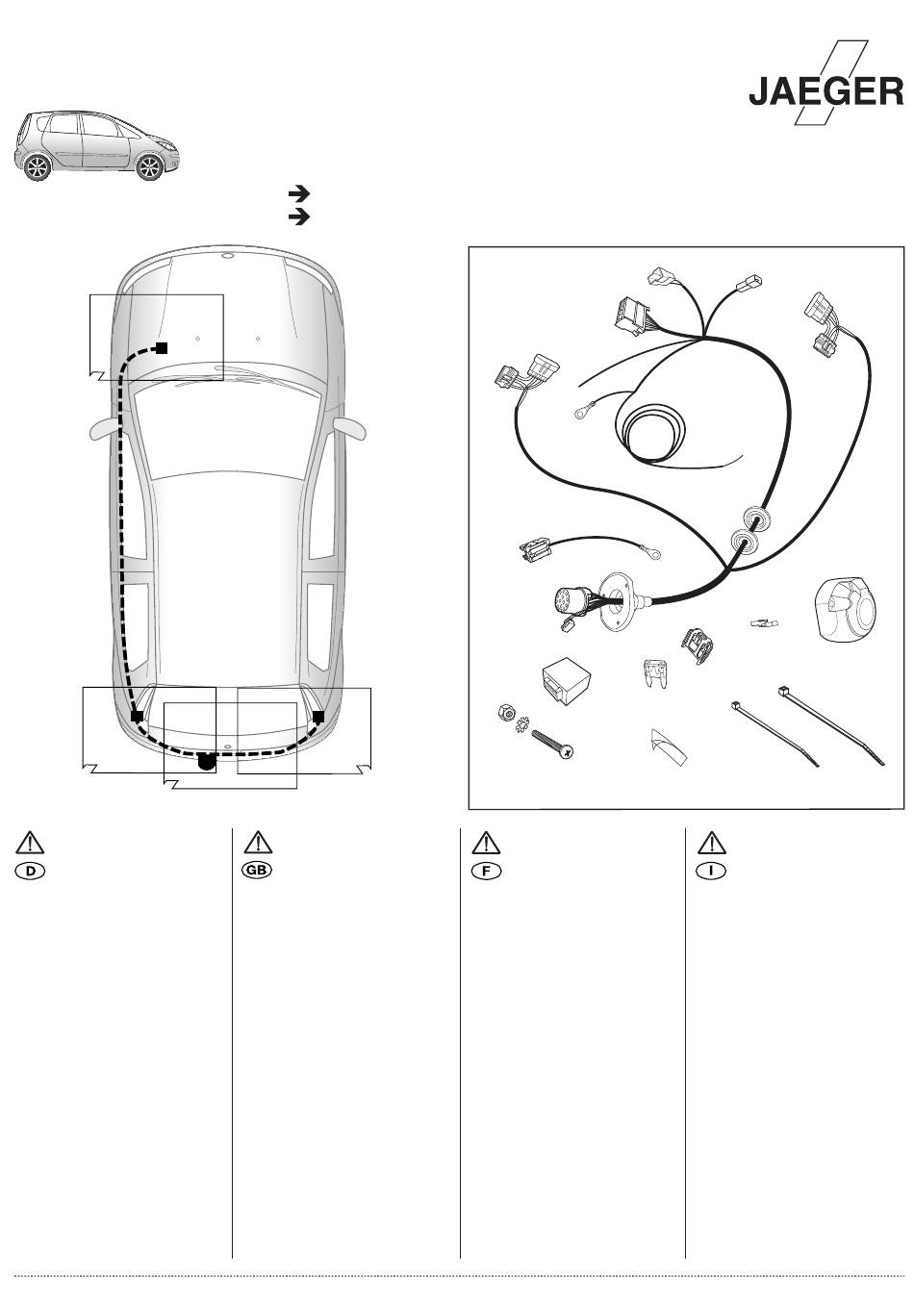 JAEGER

D

GB

F

I