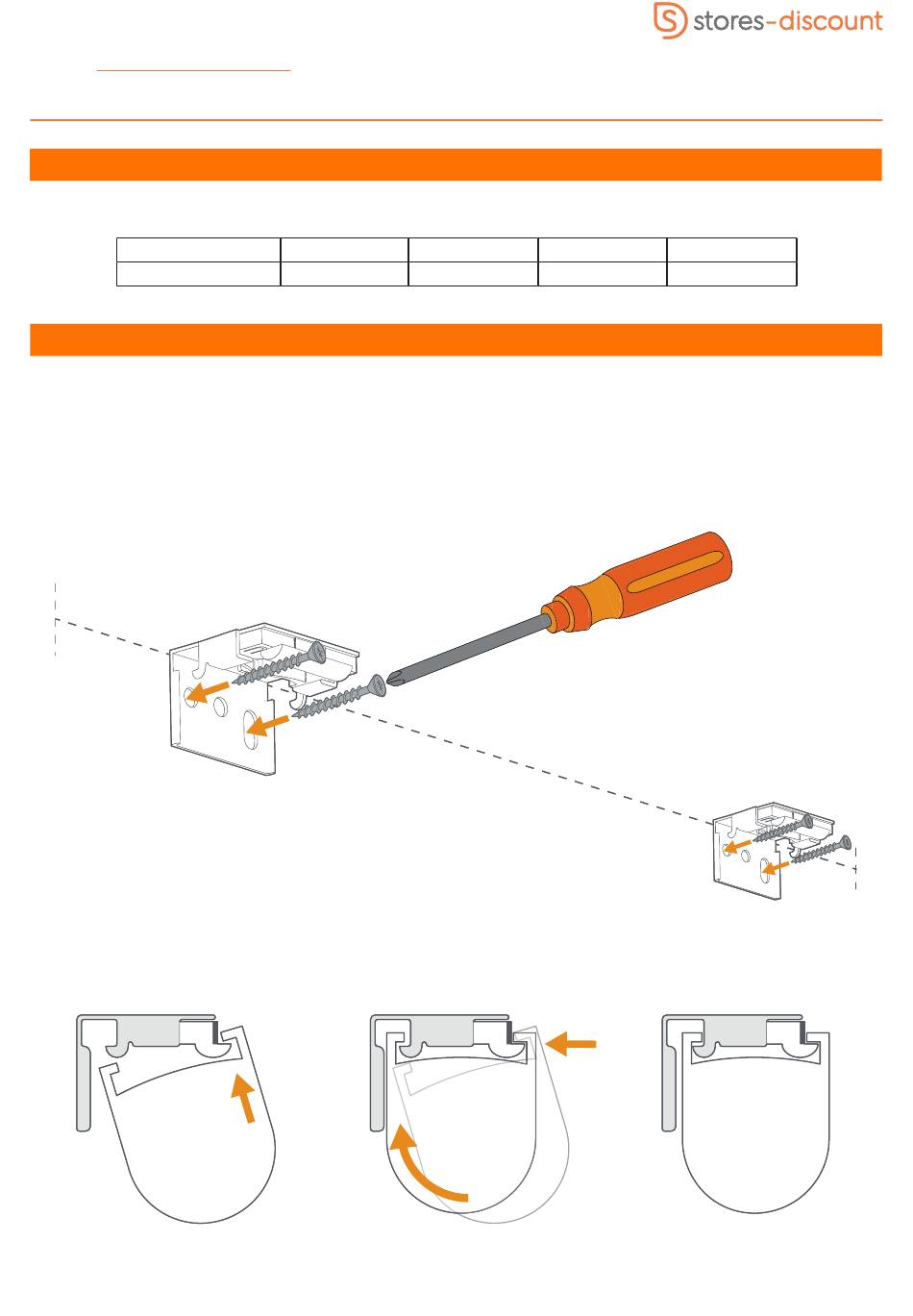 stores-discount