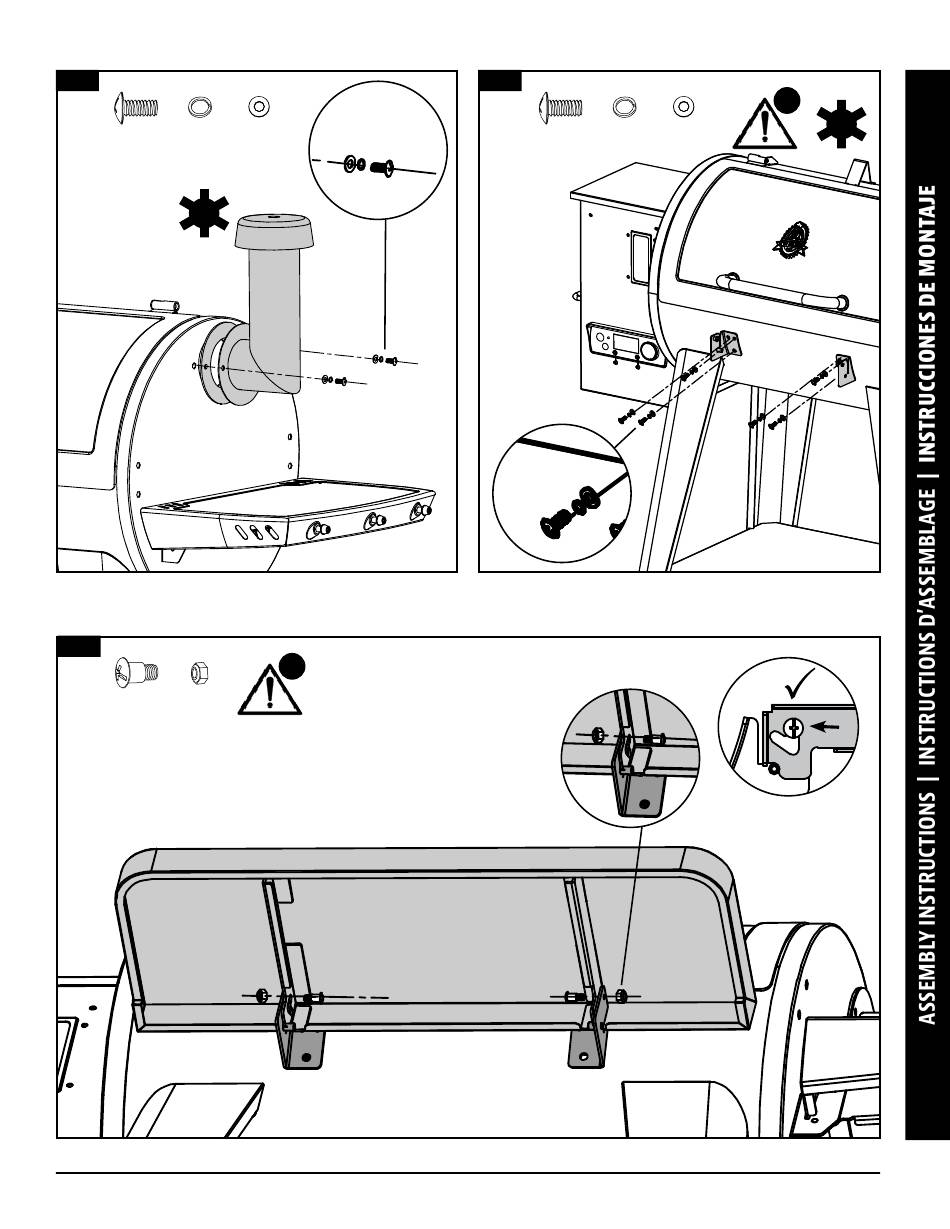 ASSEMBLY INSTRUCTIONS | INSTRUCTIONS D'ASSEMBLAGE | INSTRUCCIONES DE MONTAJE