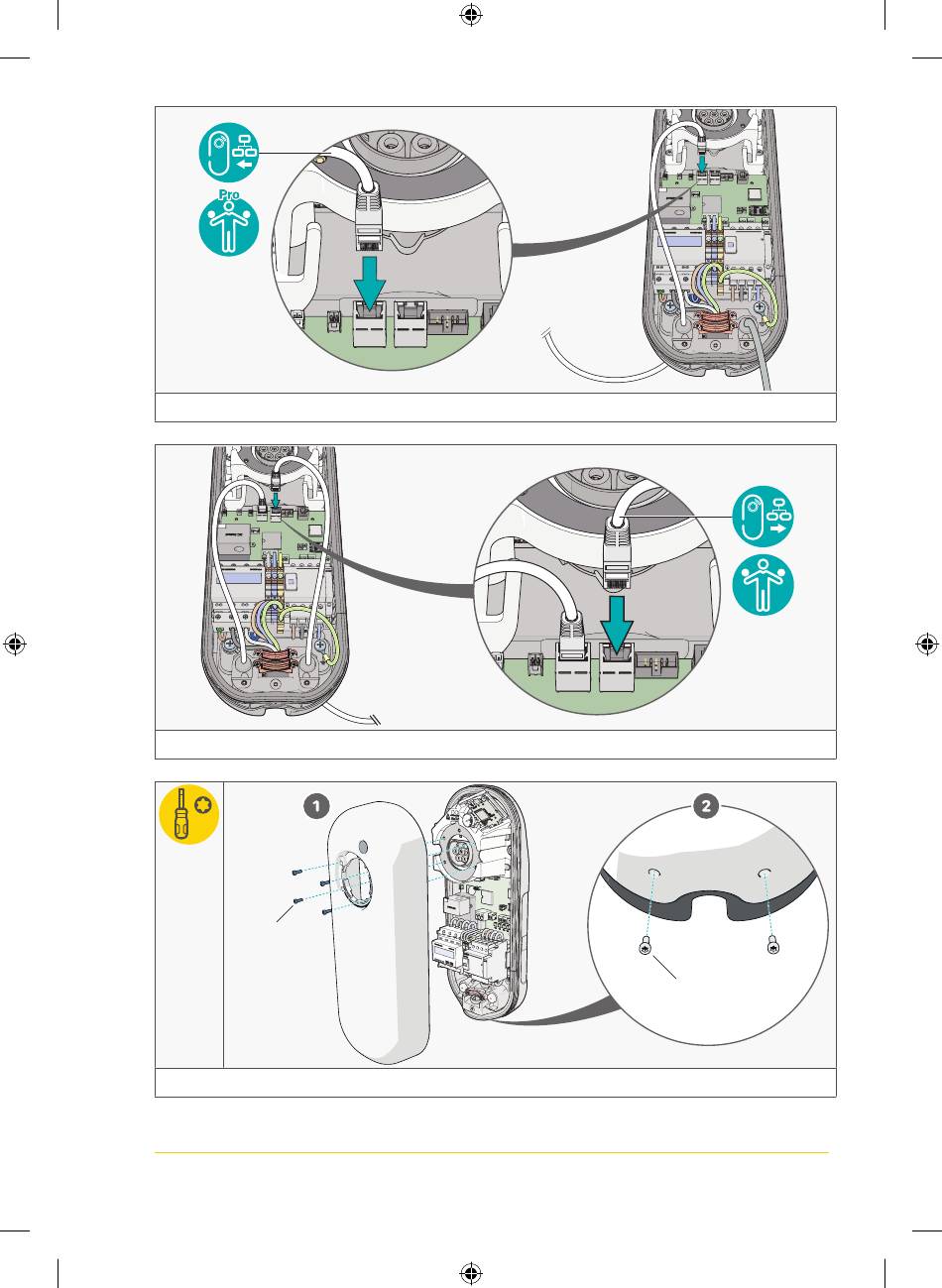 Pro

1

2