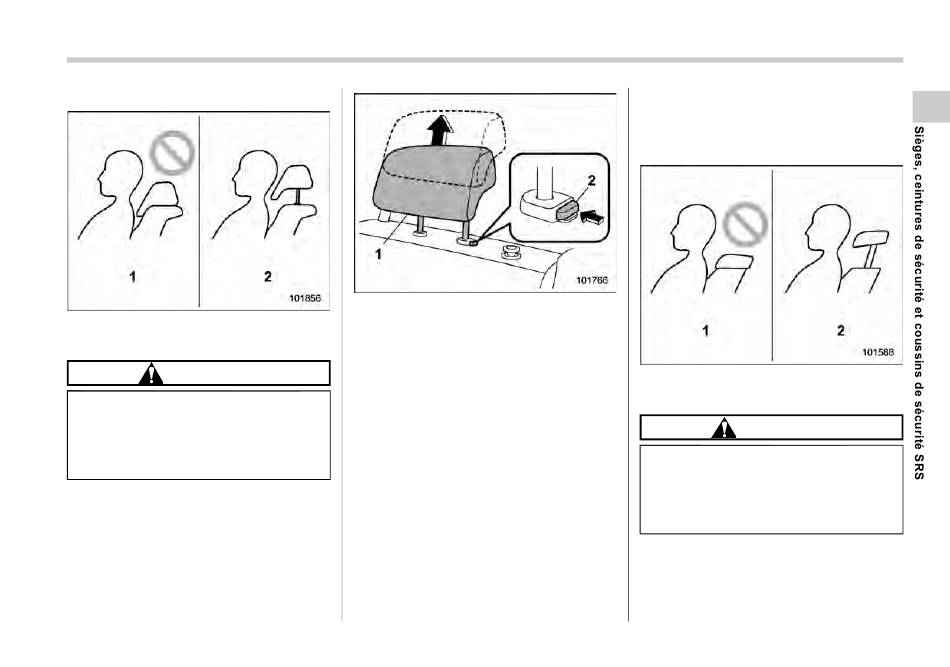 1

2

101856

1

2

101766

1

2

101588

Sièges, ceintures de sécurité et coussins de sécurité SRS