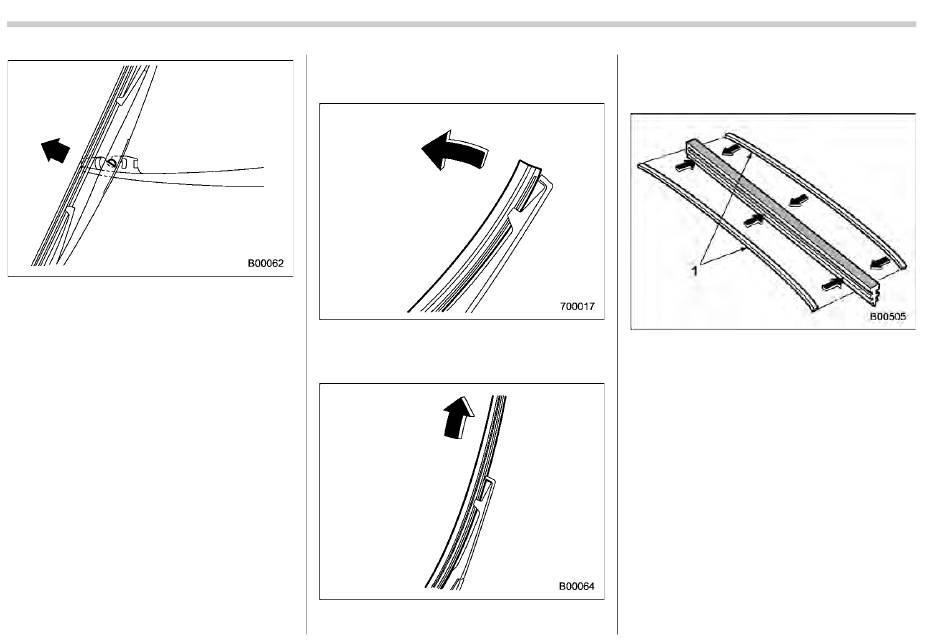 B00062

700017

B00064

1

B00505