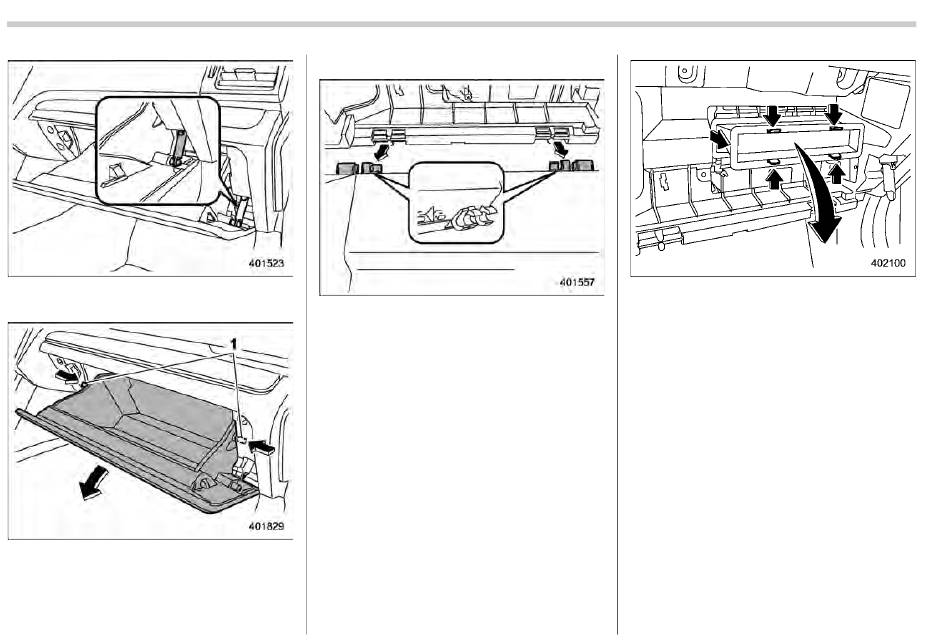 401523

1

401829

401557

402100