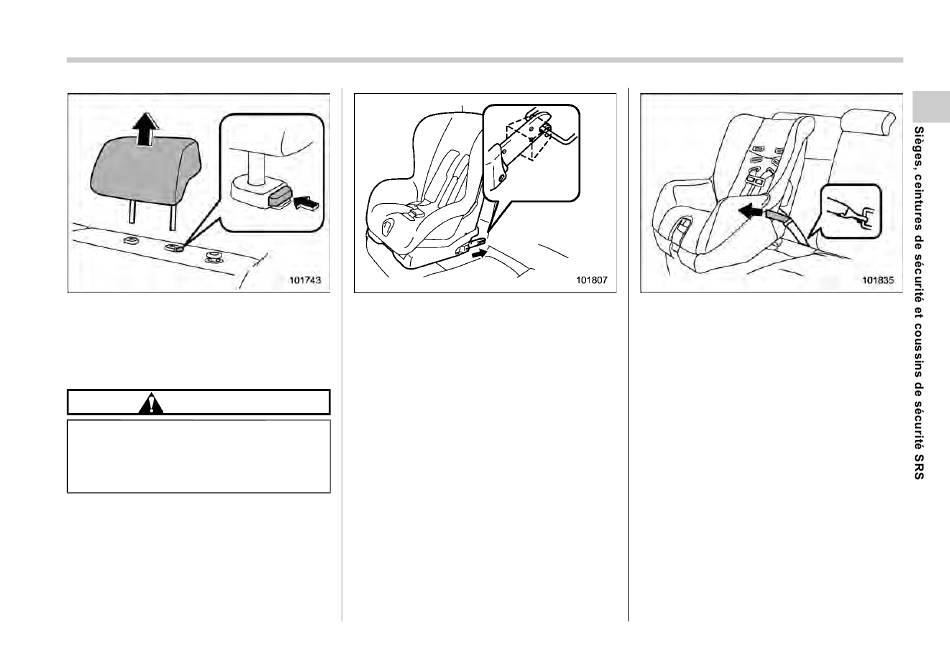 101743

101807

101835

Sièges, ceintures de sécurité et coussins de sécurité SRS