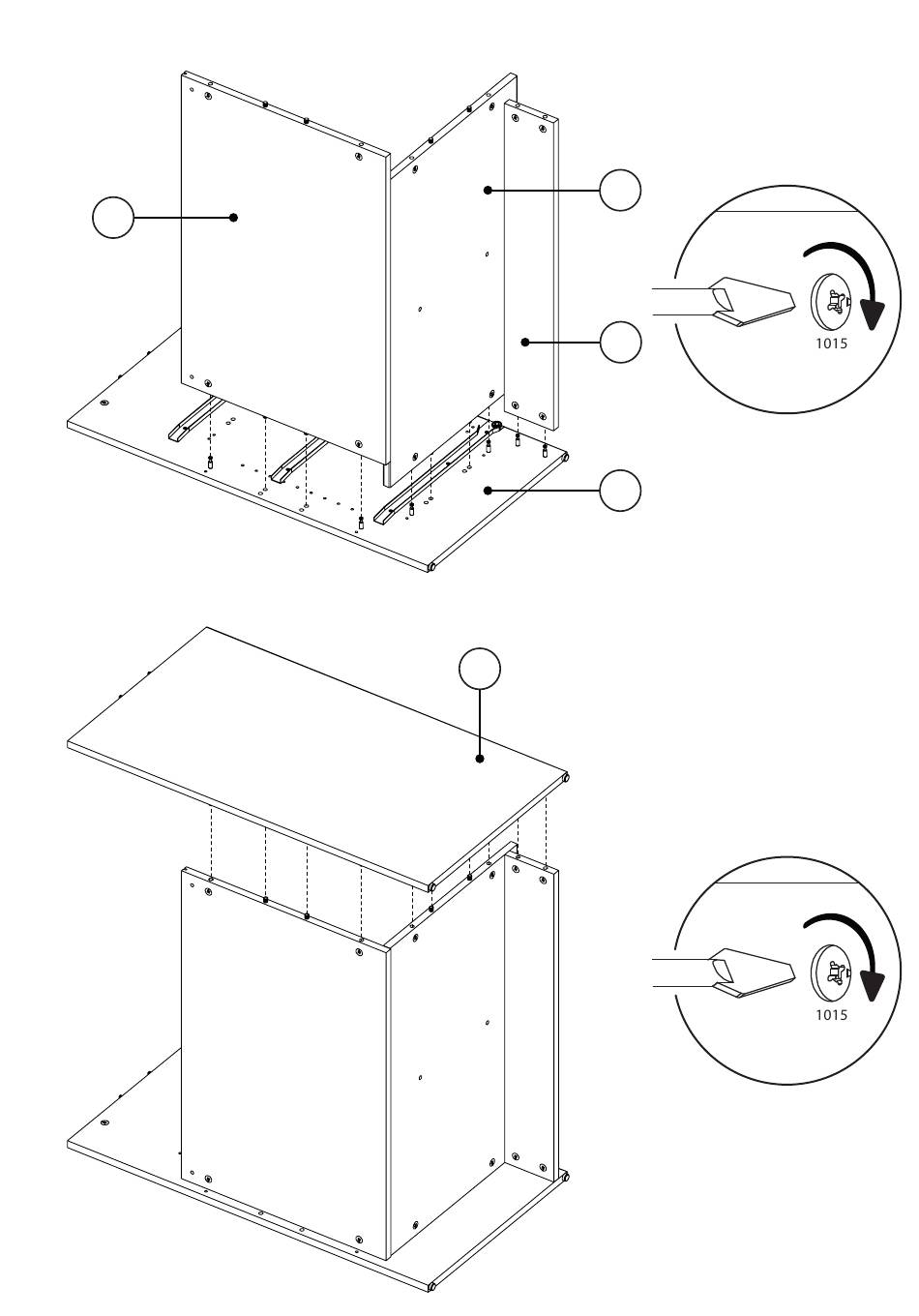 1015

1015