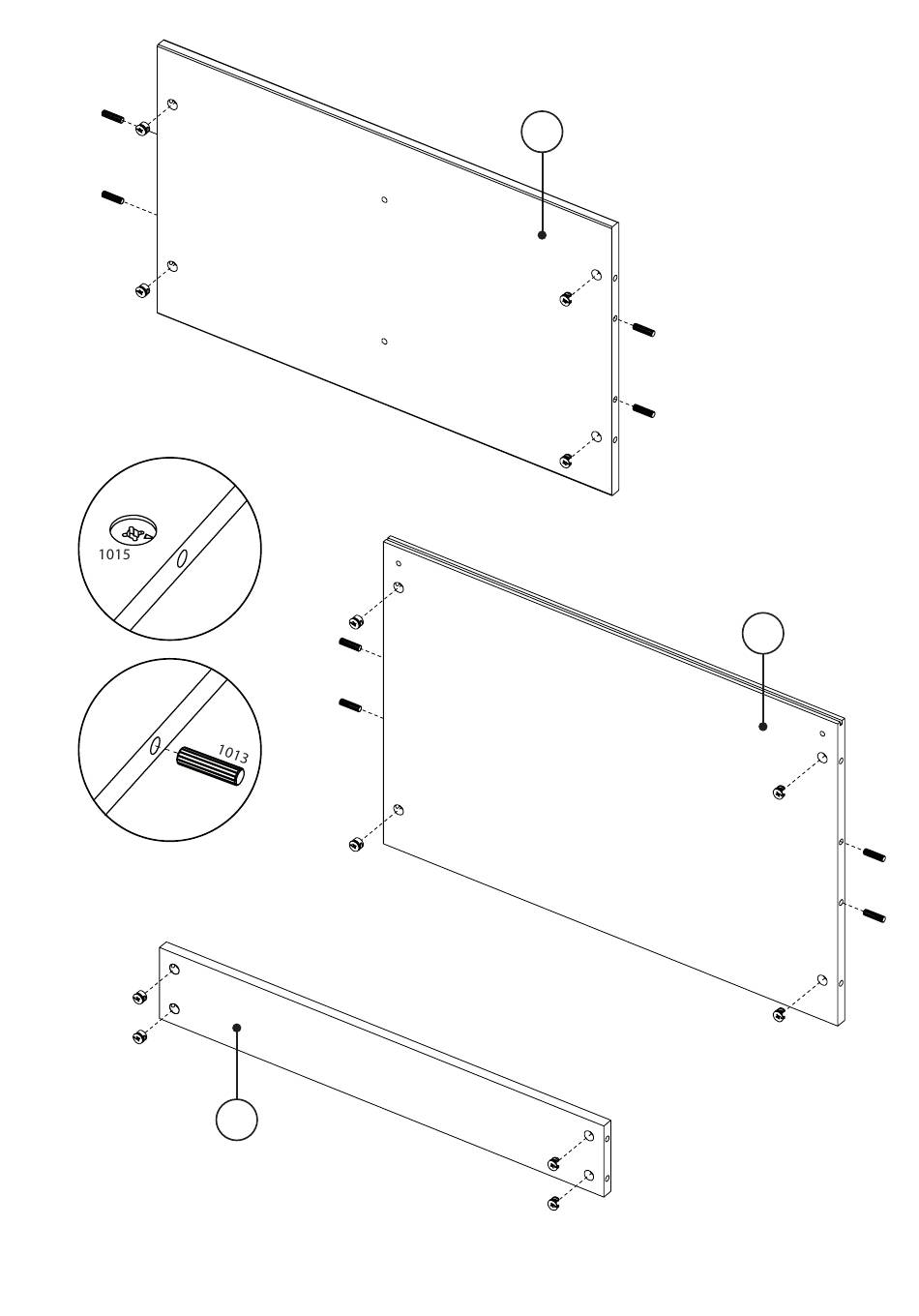 1015

1013