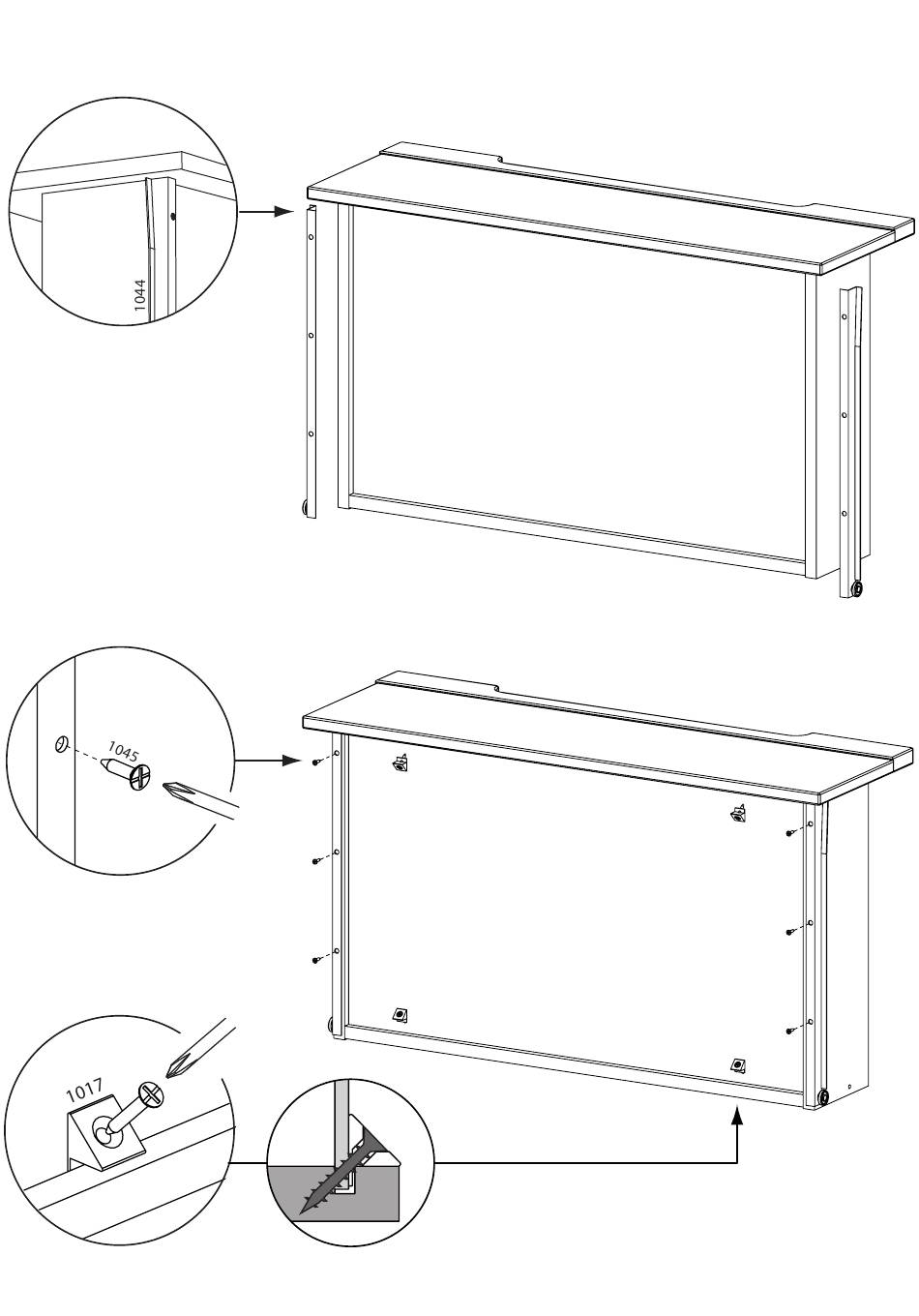 1044

1045

1017