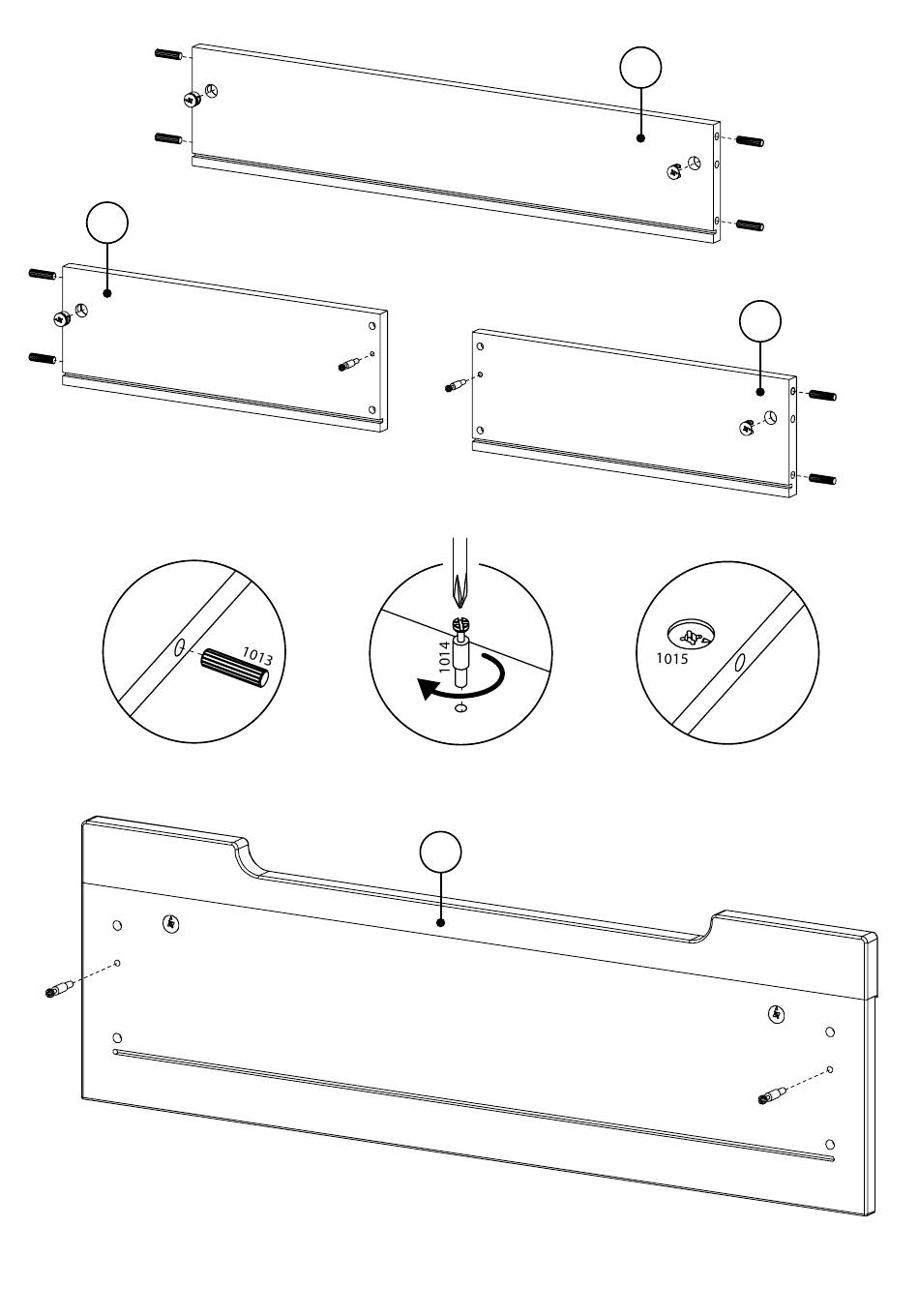 1013

1014

1015