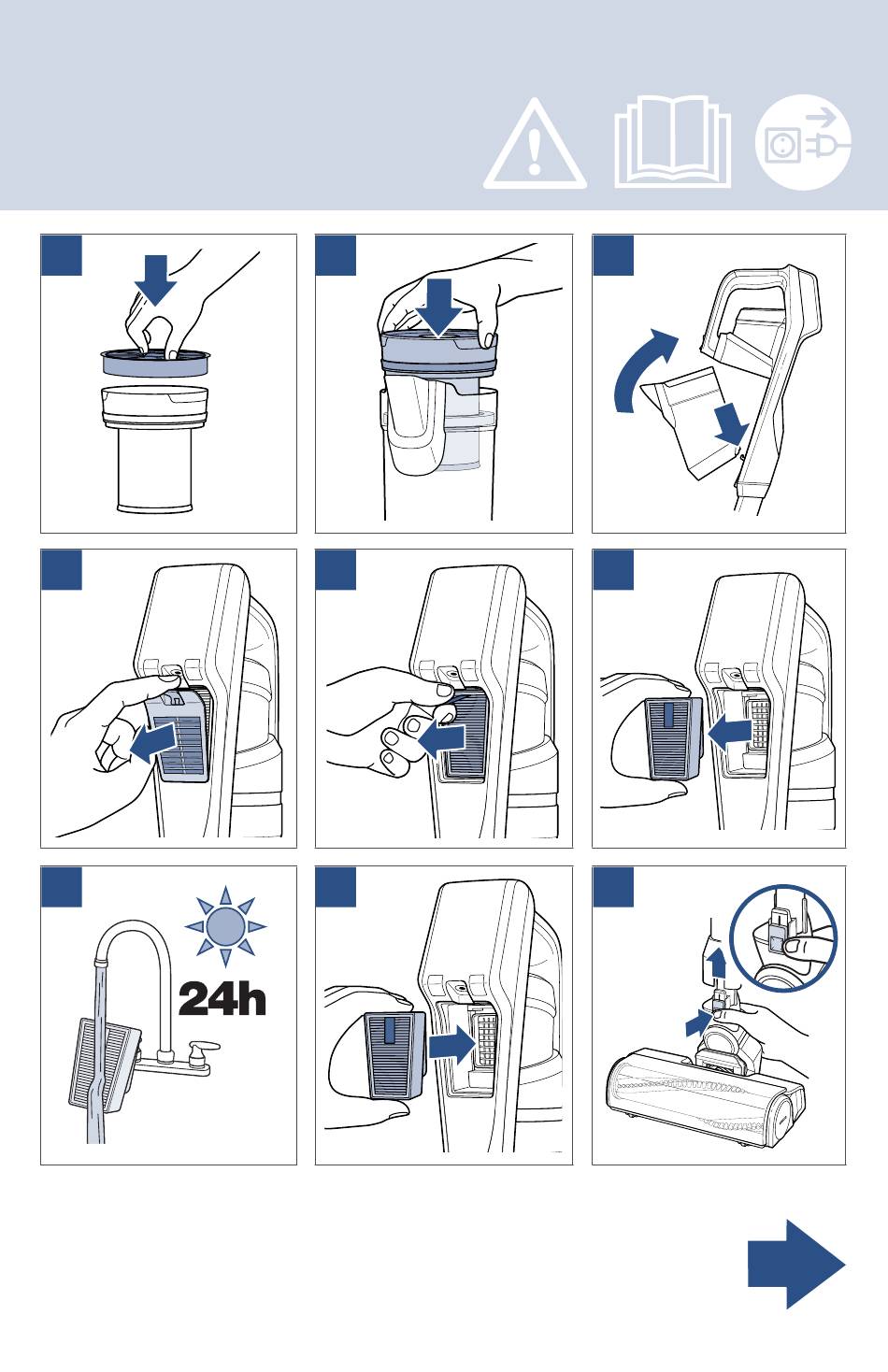 24h