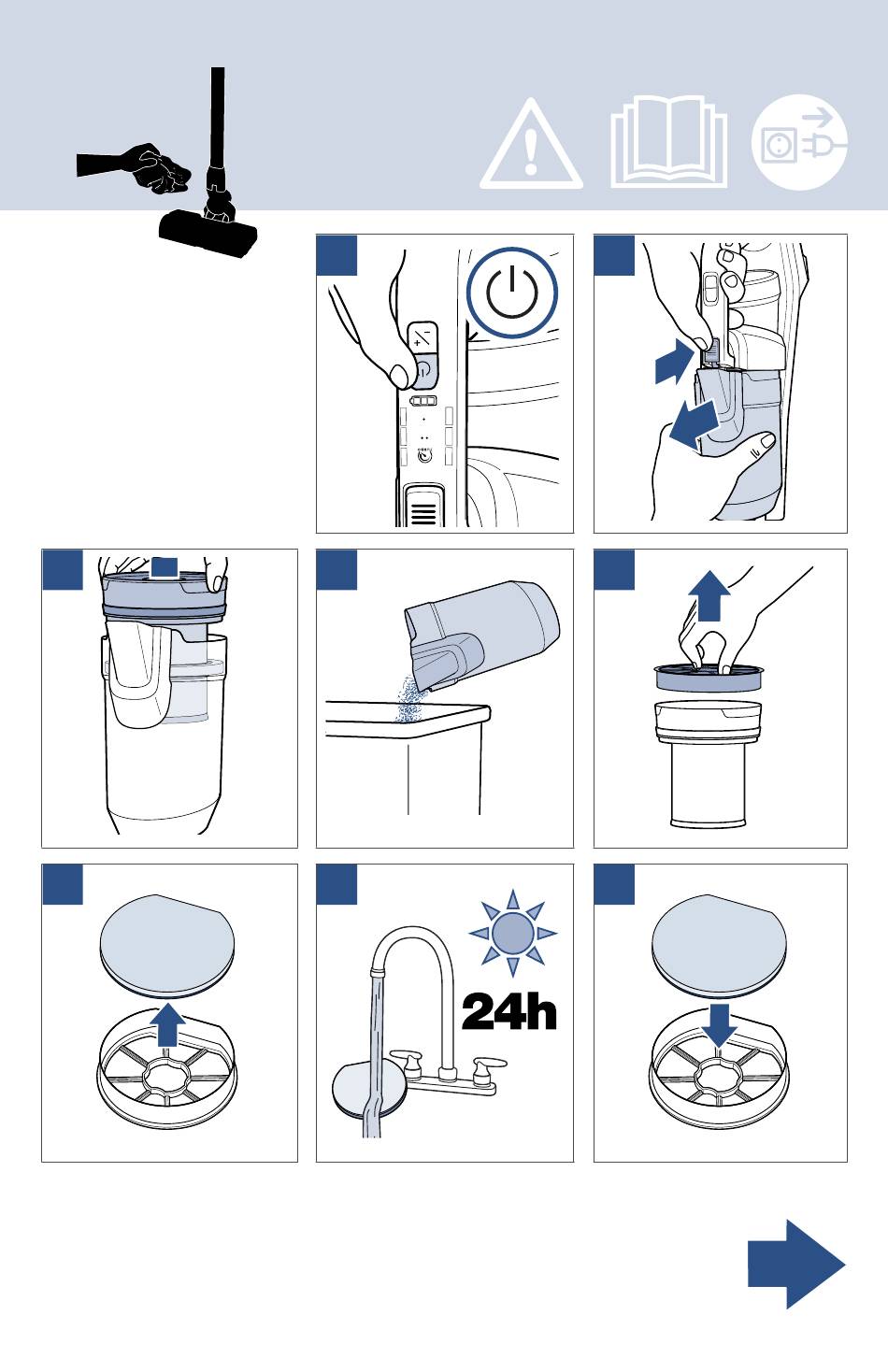 24h