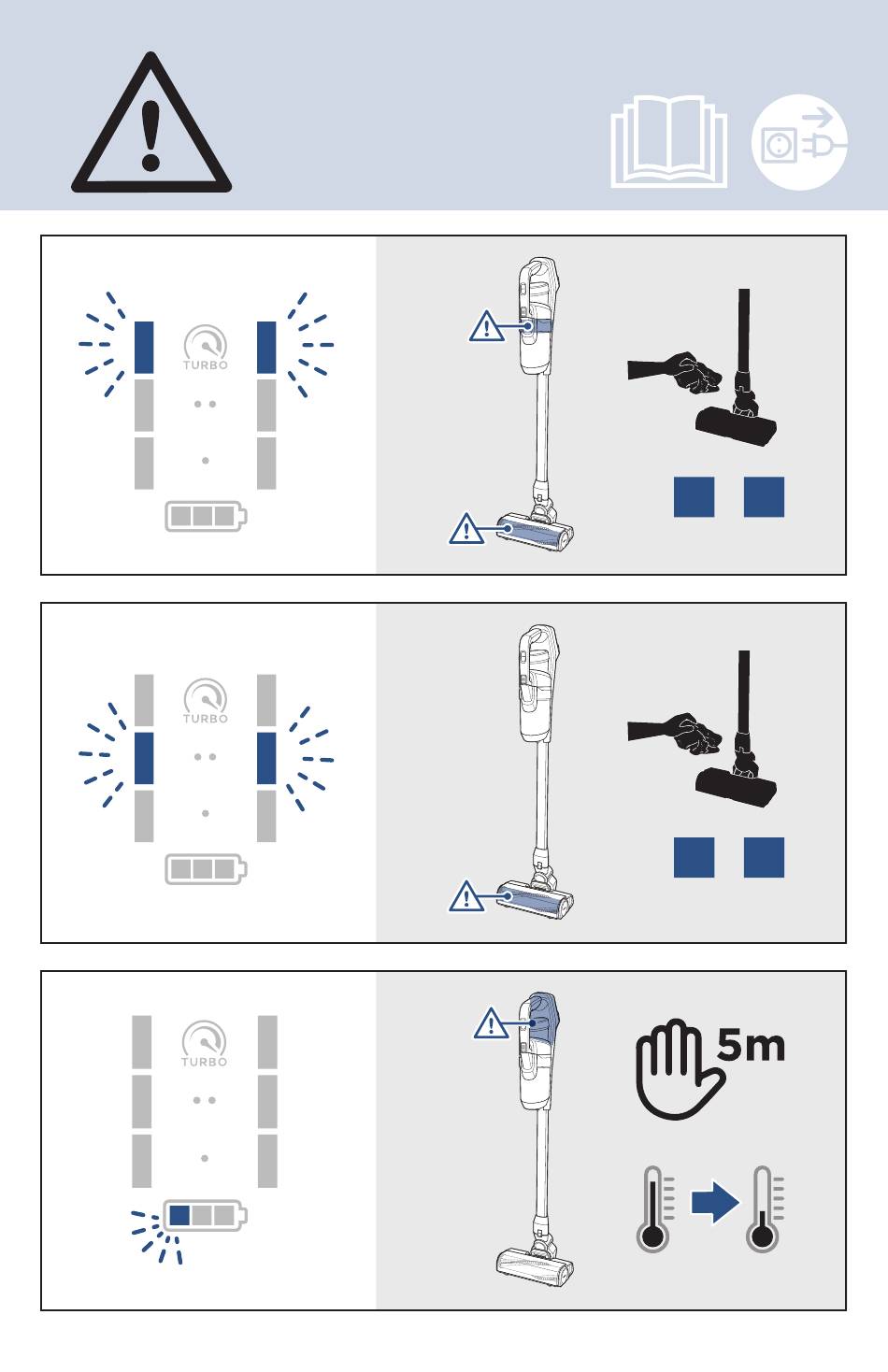 TURBO

TURBO

TURBO

5m