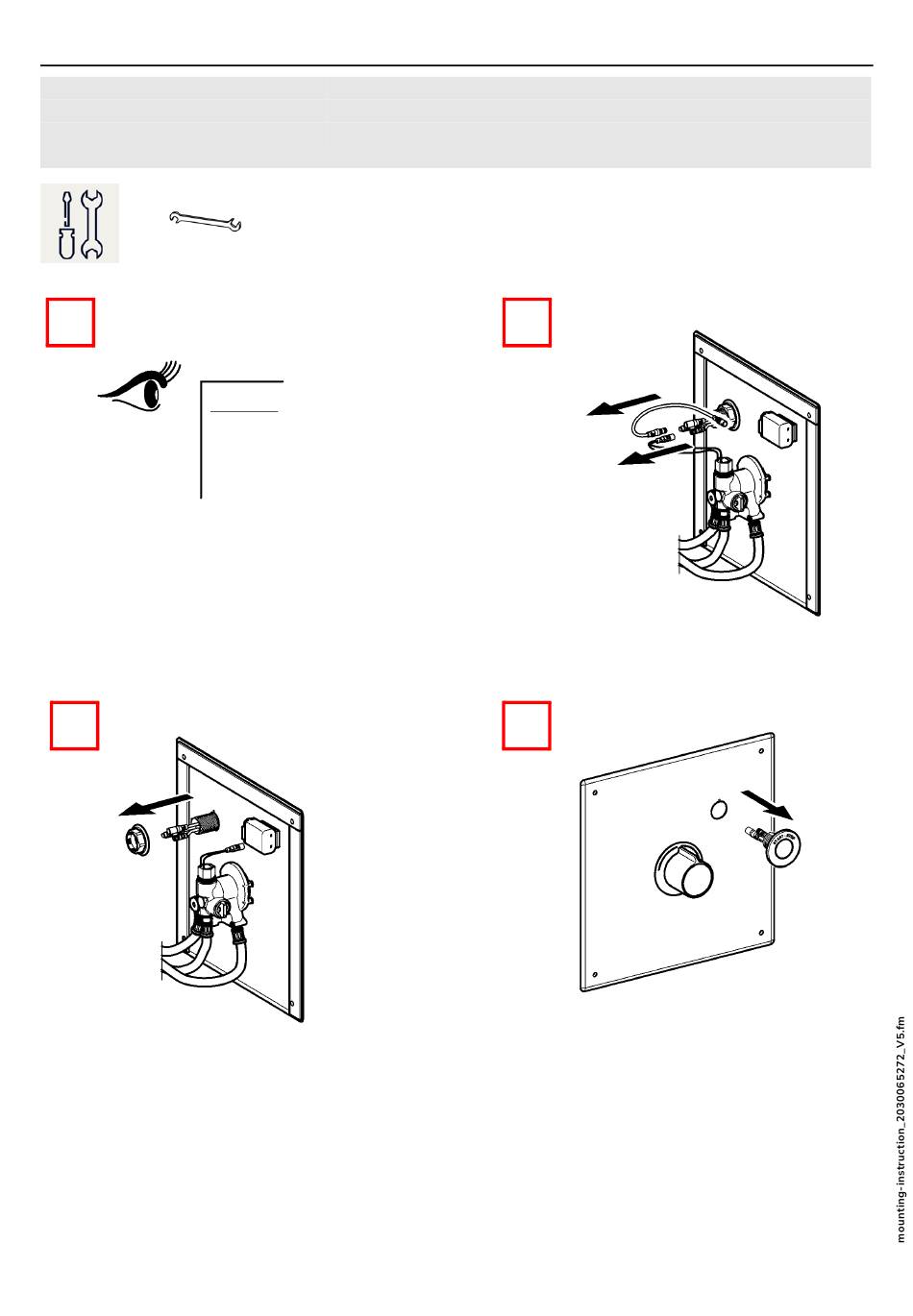 mounting-instruction_2030065272_V5.fm