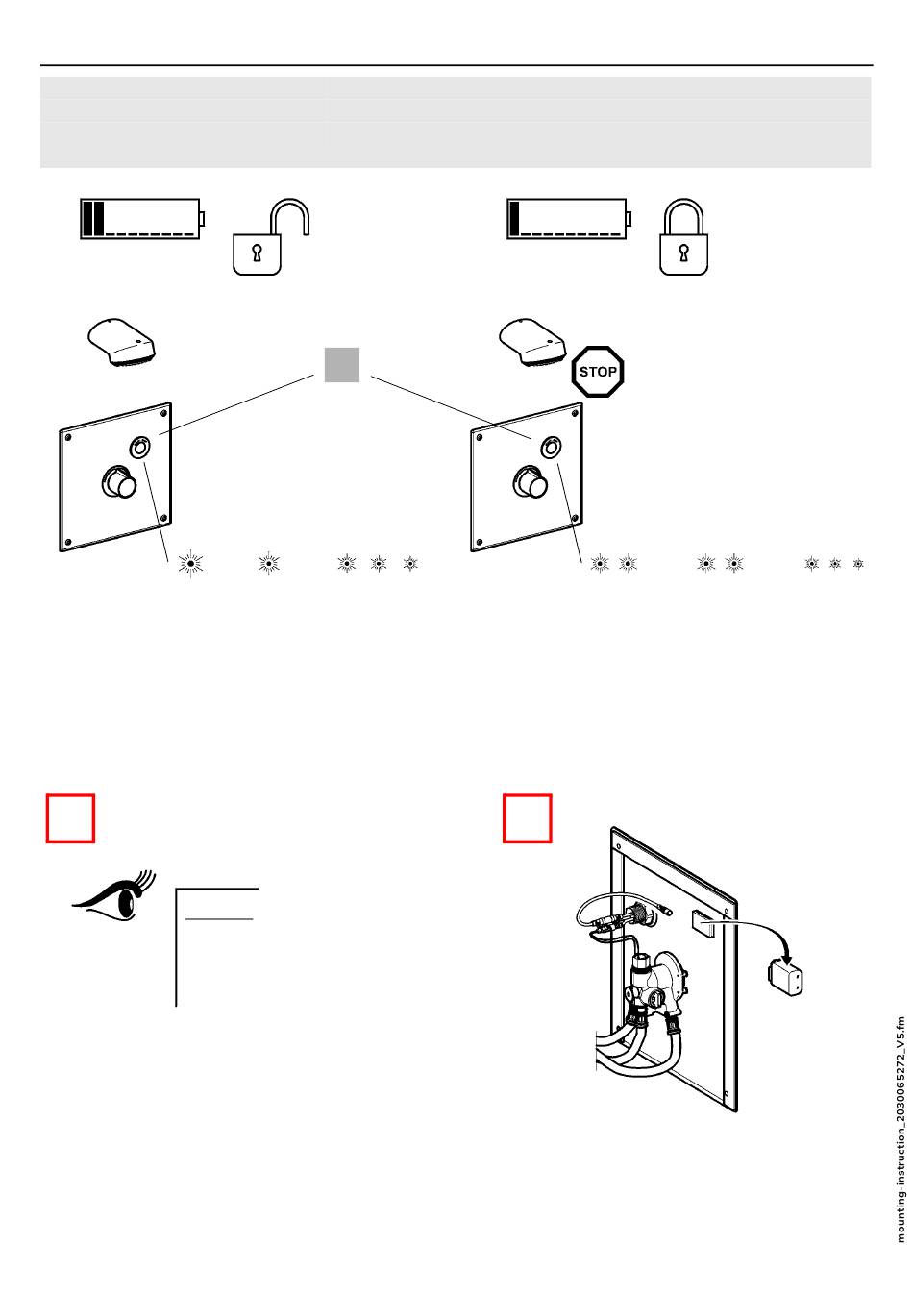 STOP

mounting-instruction_2030065272_V5.fm