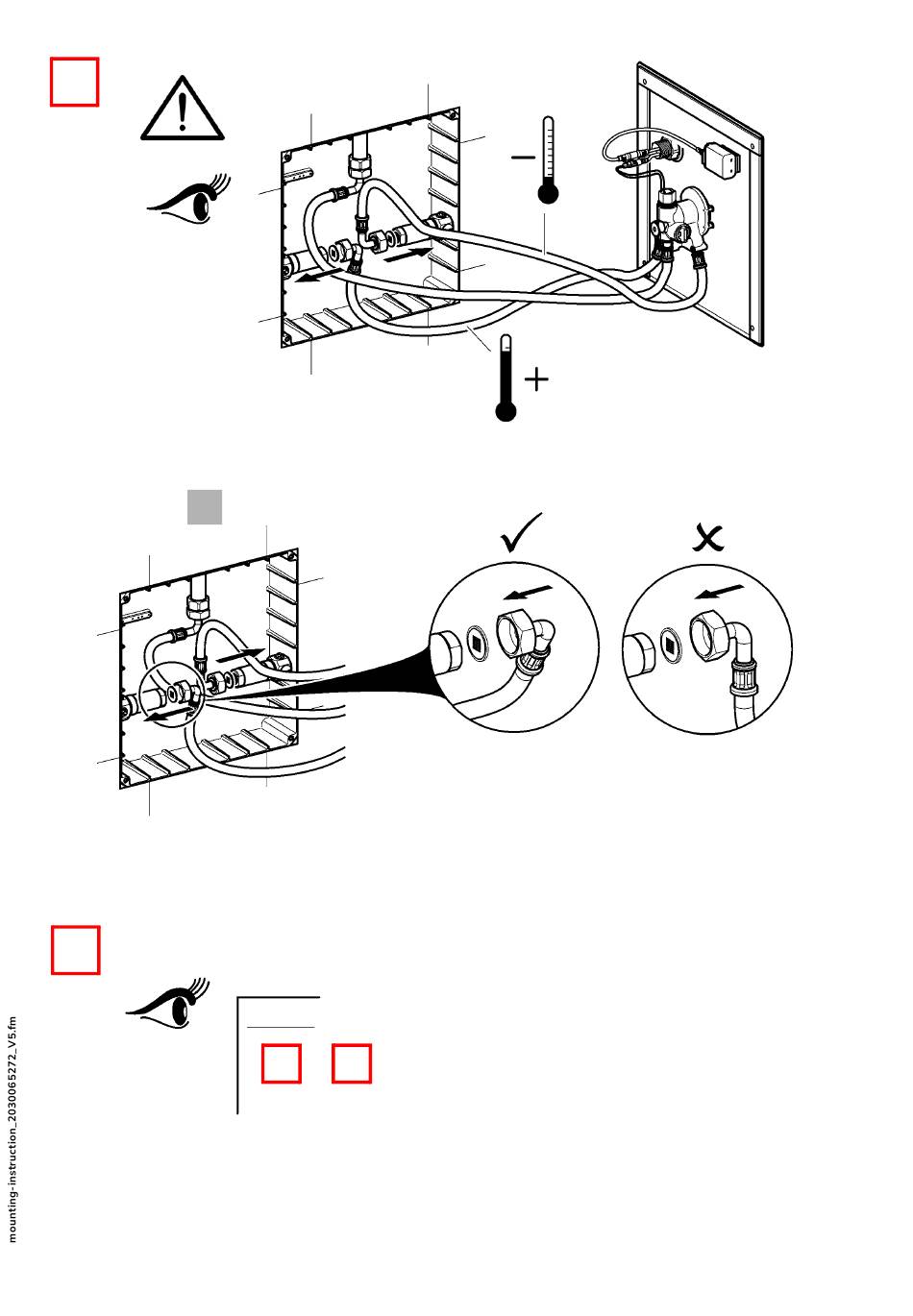 mounting-instruction_2030065272_V5.fm