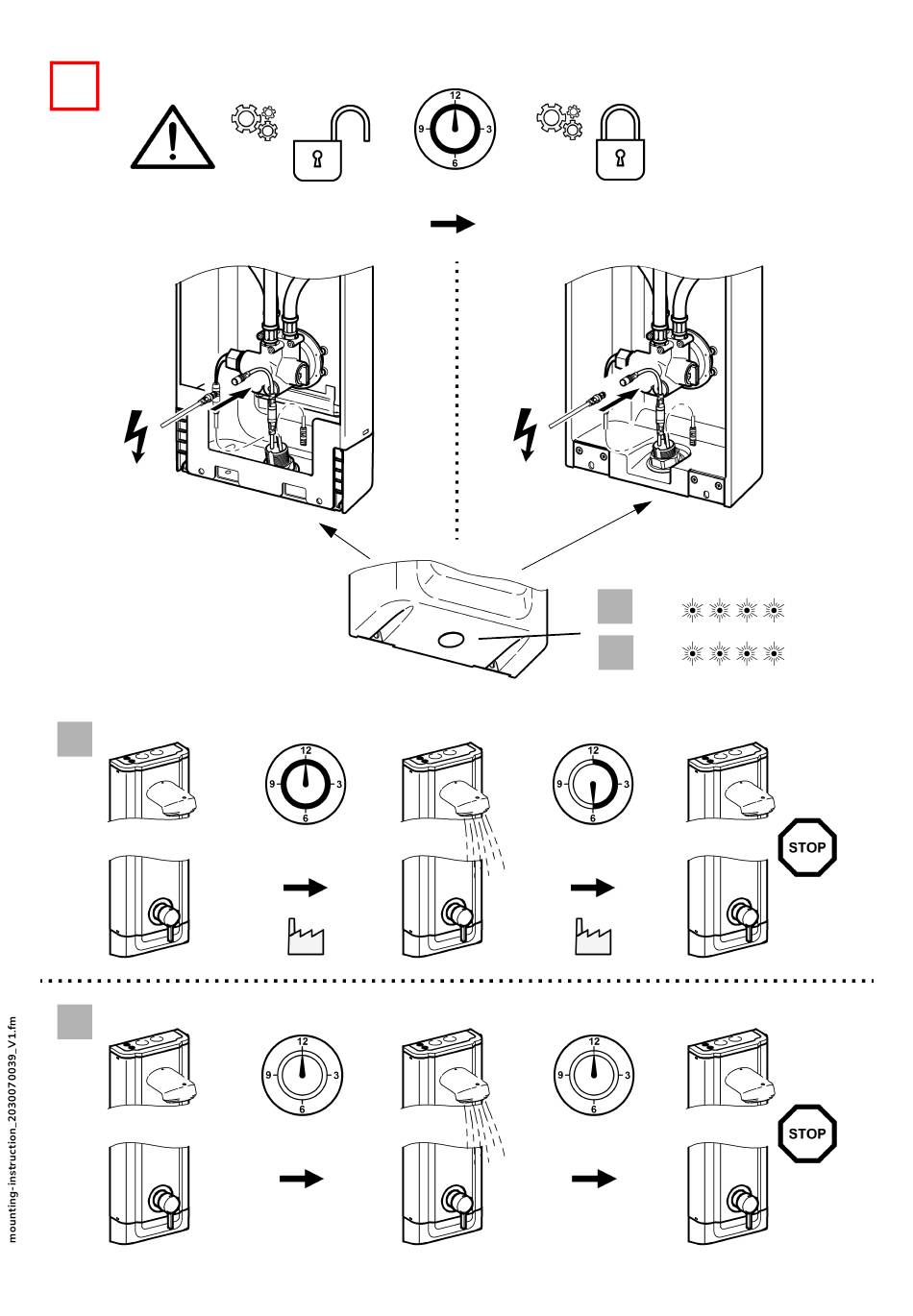 12
9
3
6

12
9
3
6

12
9
3
6

STOP

12
9
3
6

12
9
3
6

STOP

mounting-instruction_2030070039_V1.fm