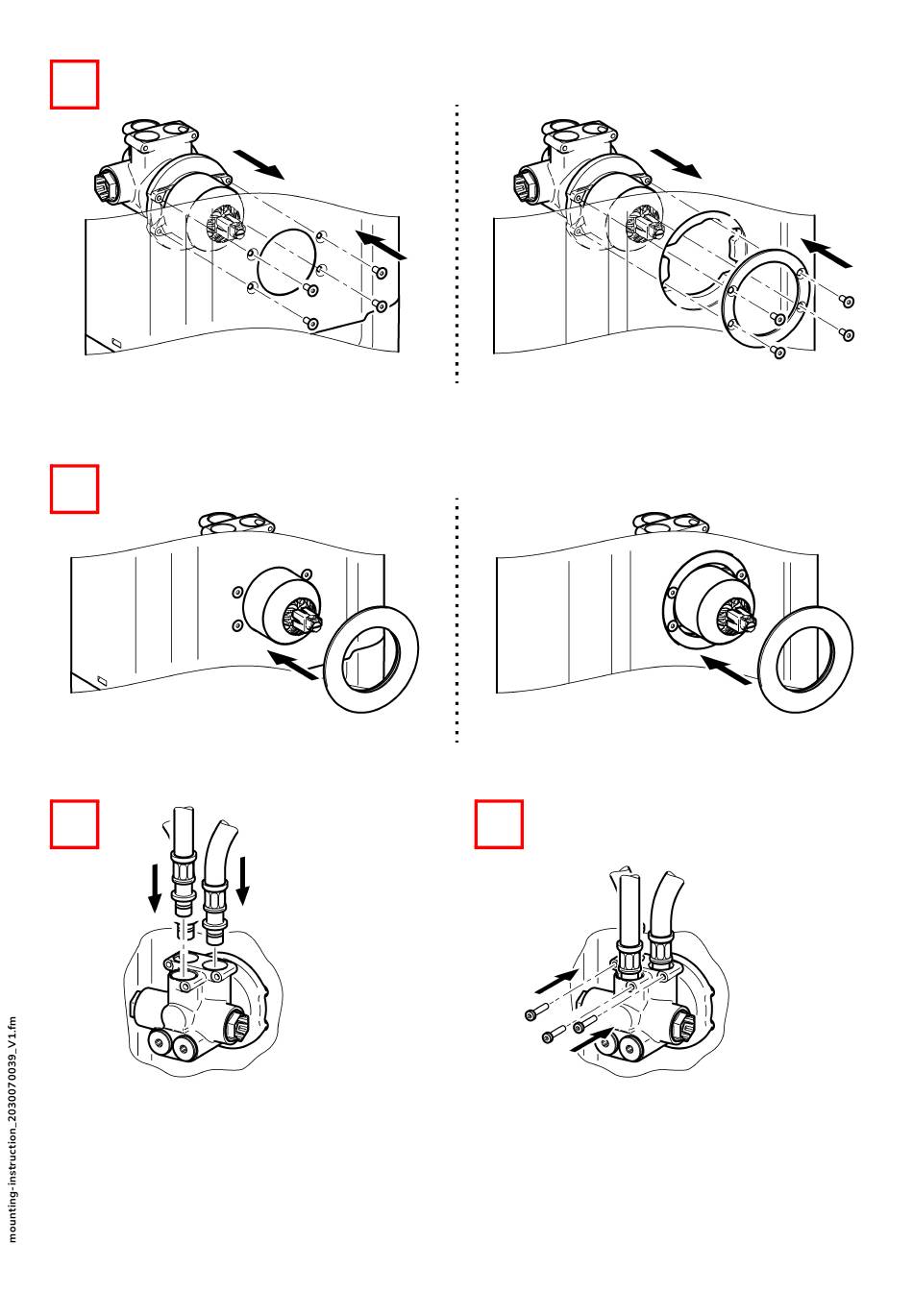 mounting-instruction_2030070039_V1.fm