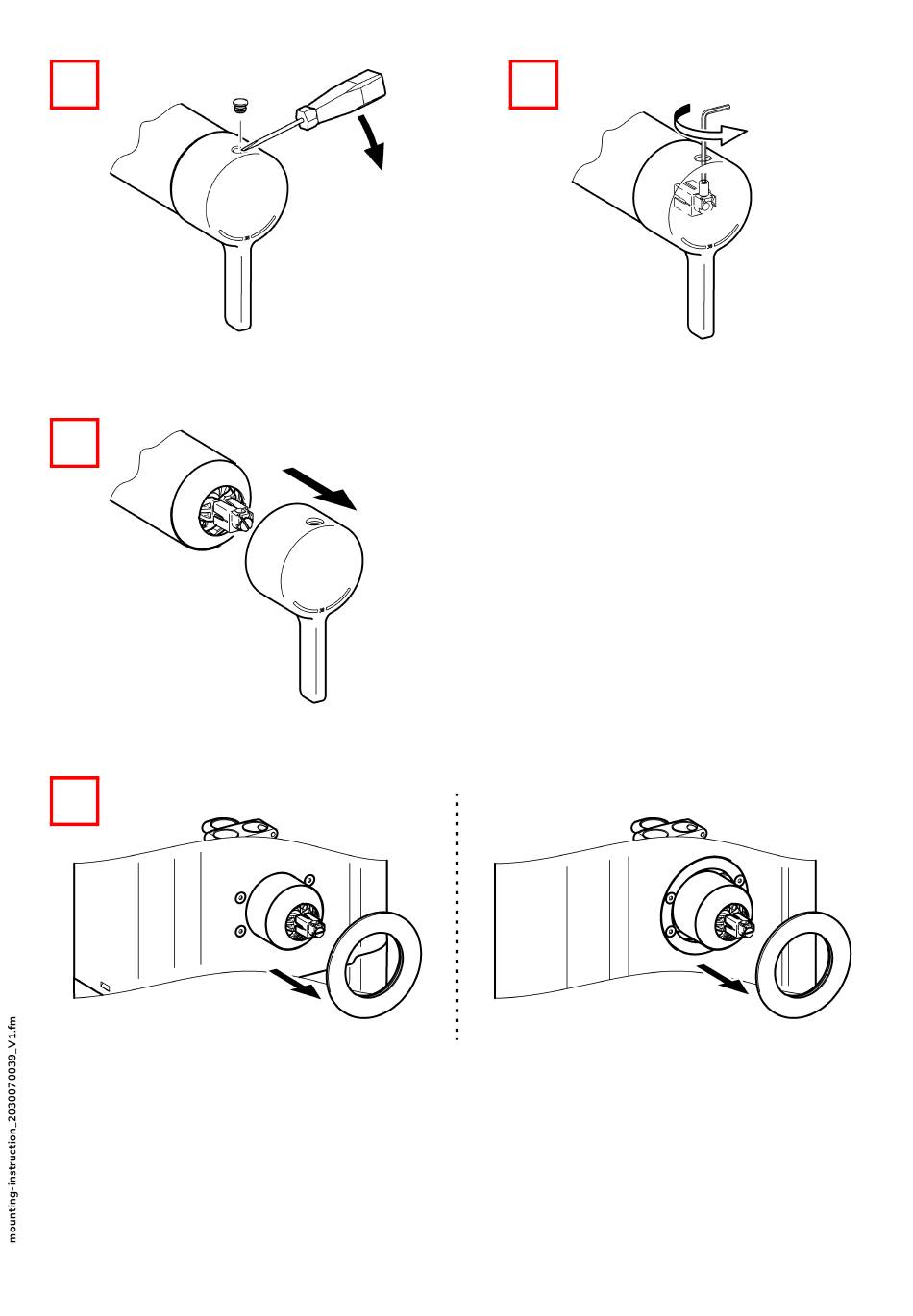 mounting-instruction_2030070039_V1.fm