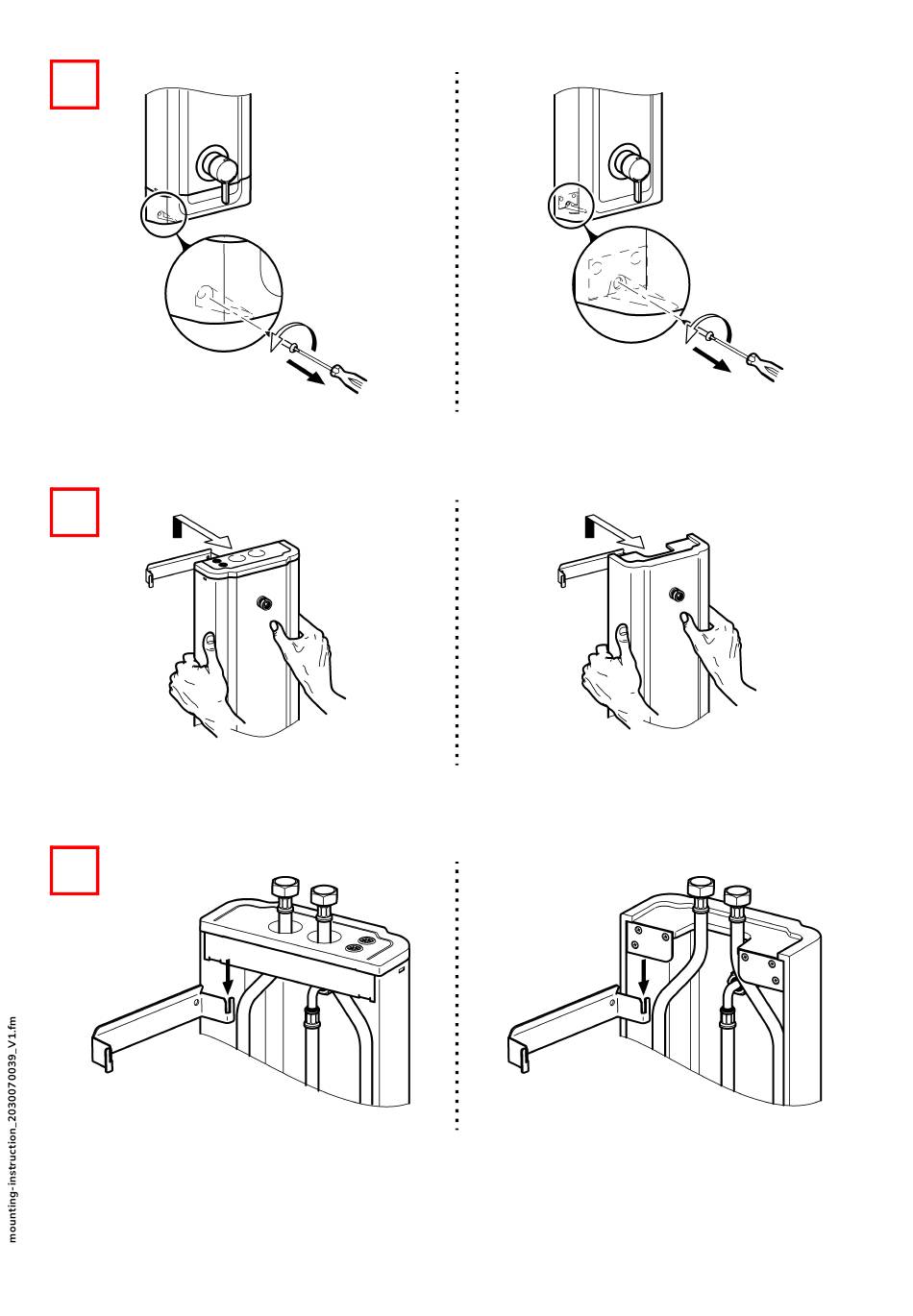 mounting-instruction_2030070039_V1.fm