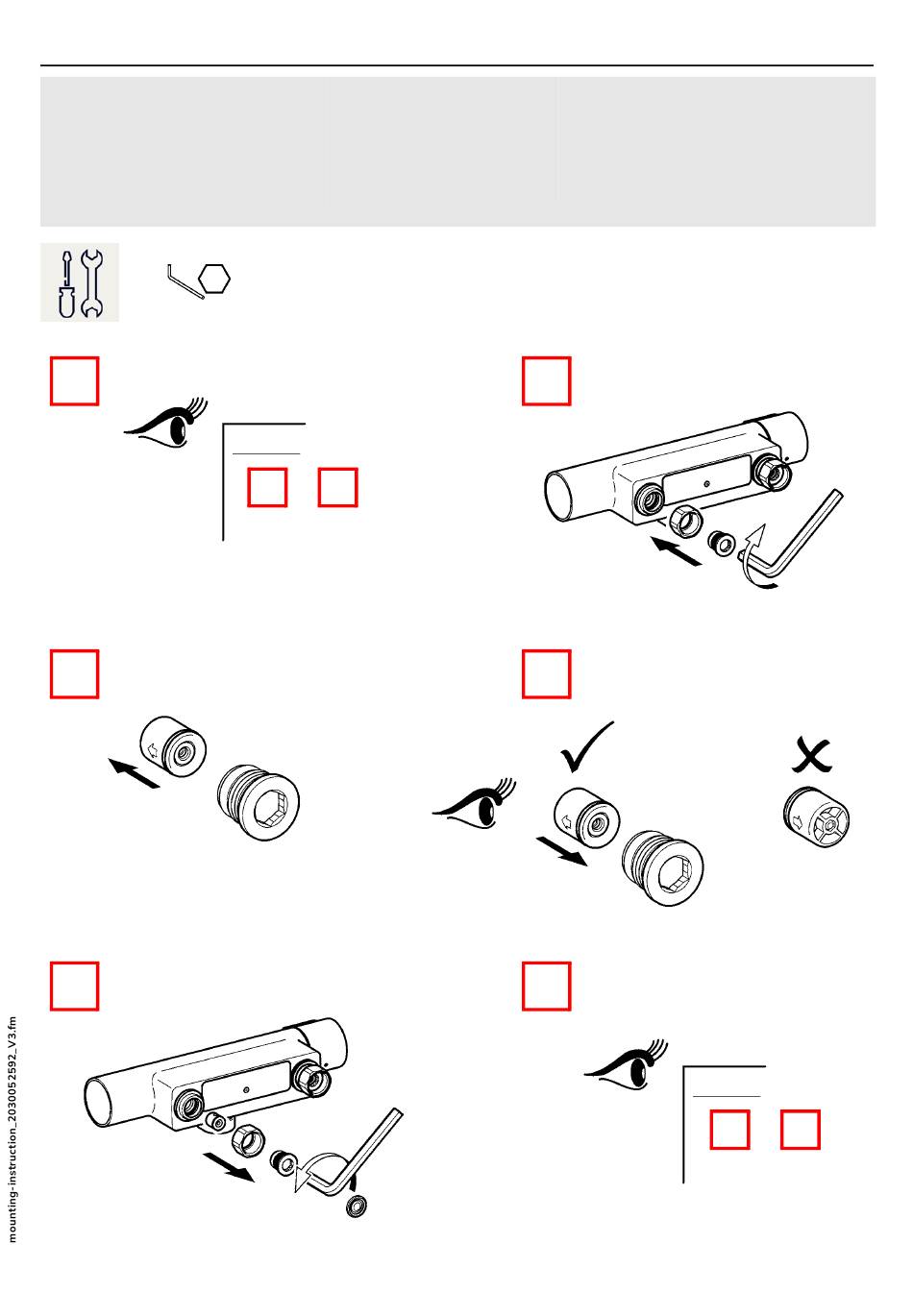 mounting-instruction_2030052592_V3.fm