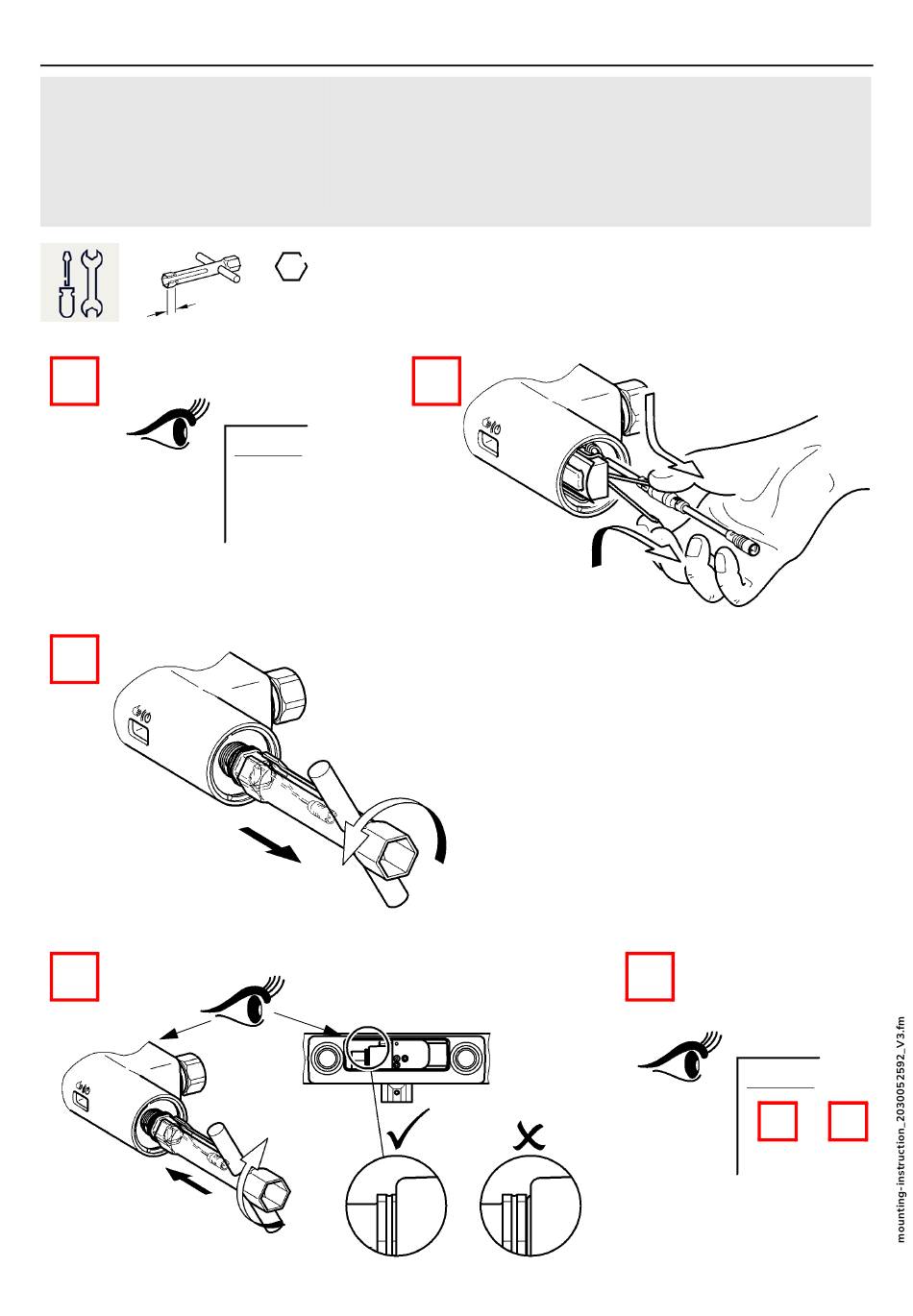 mounting-instruction_2030052592_V3.fm