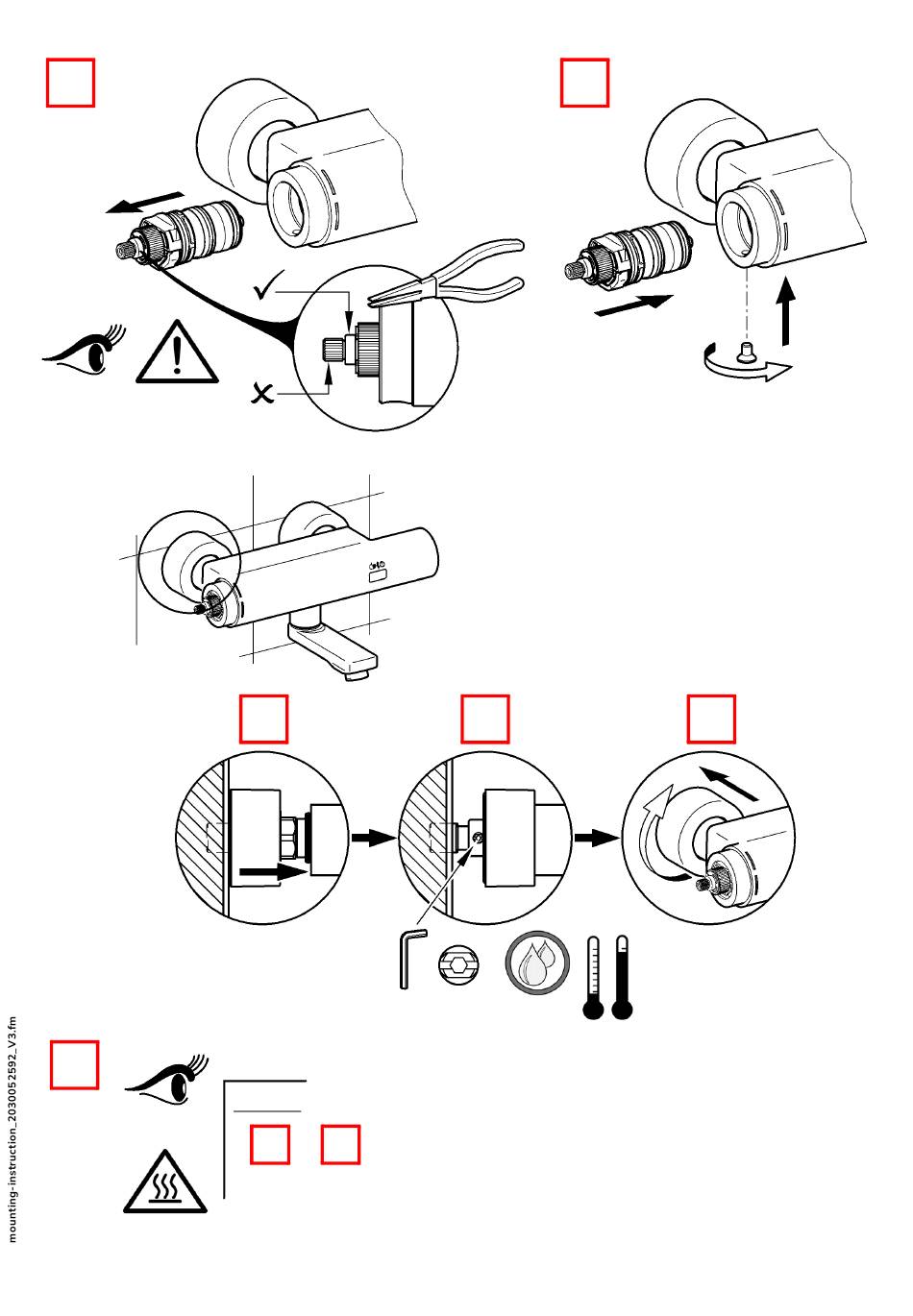 mounting-instruction_2030052592_V3.fm