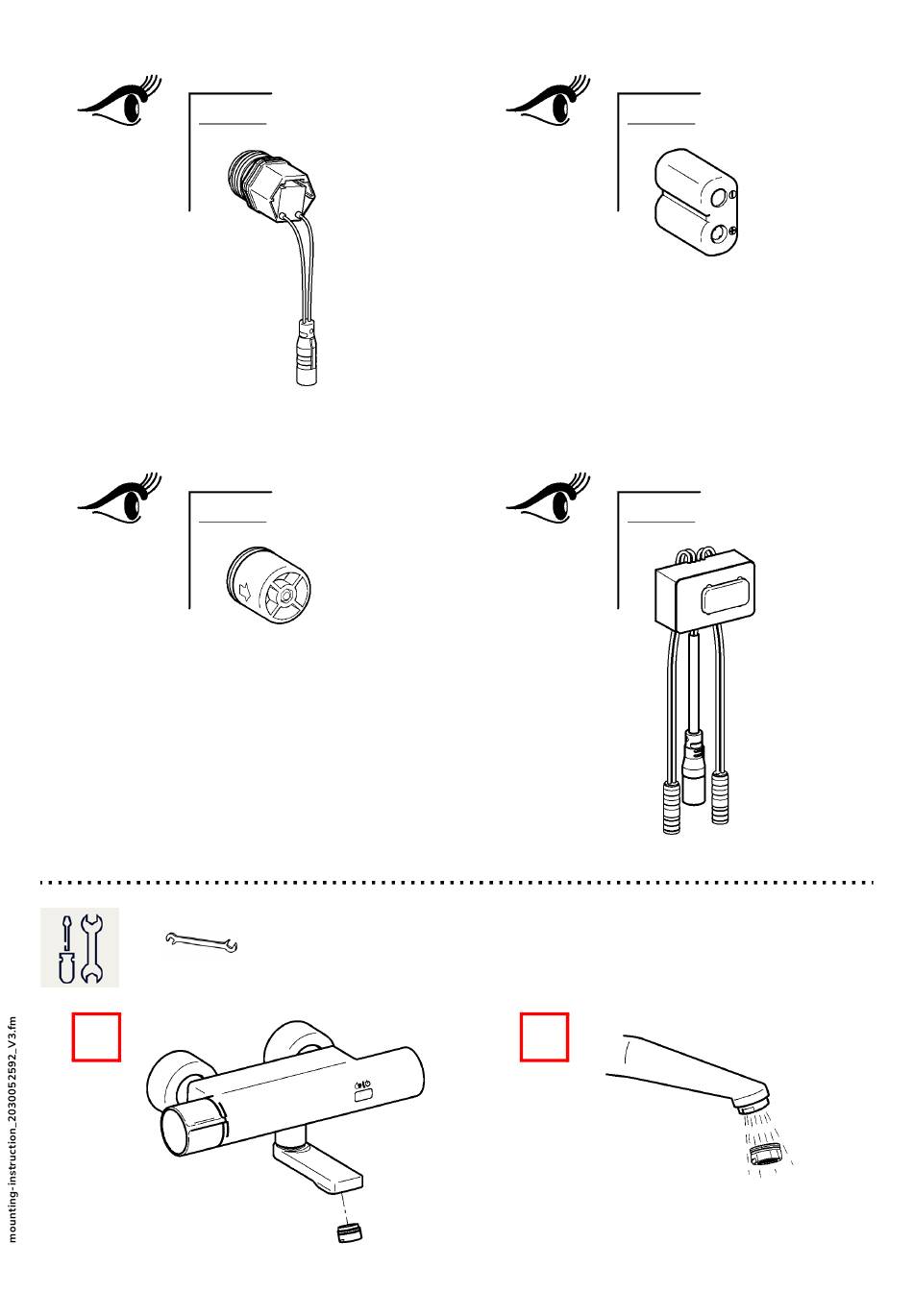 mounting-instruction_2030052592_V3.fm