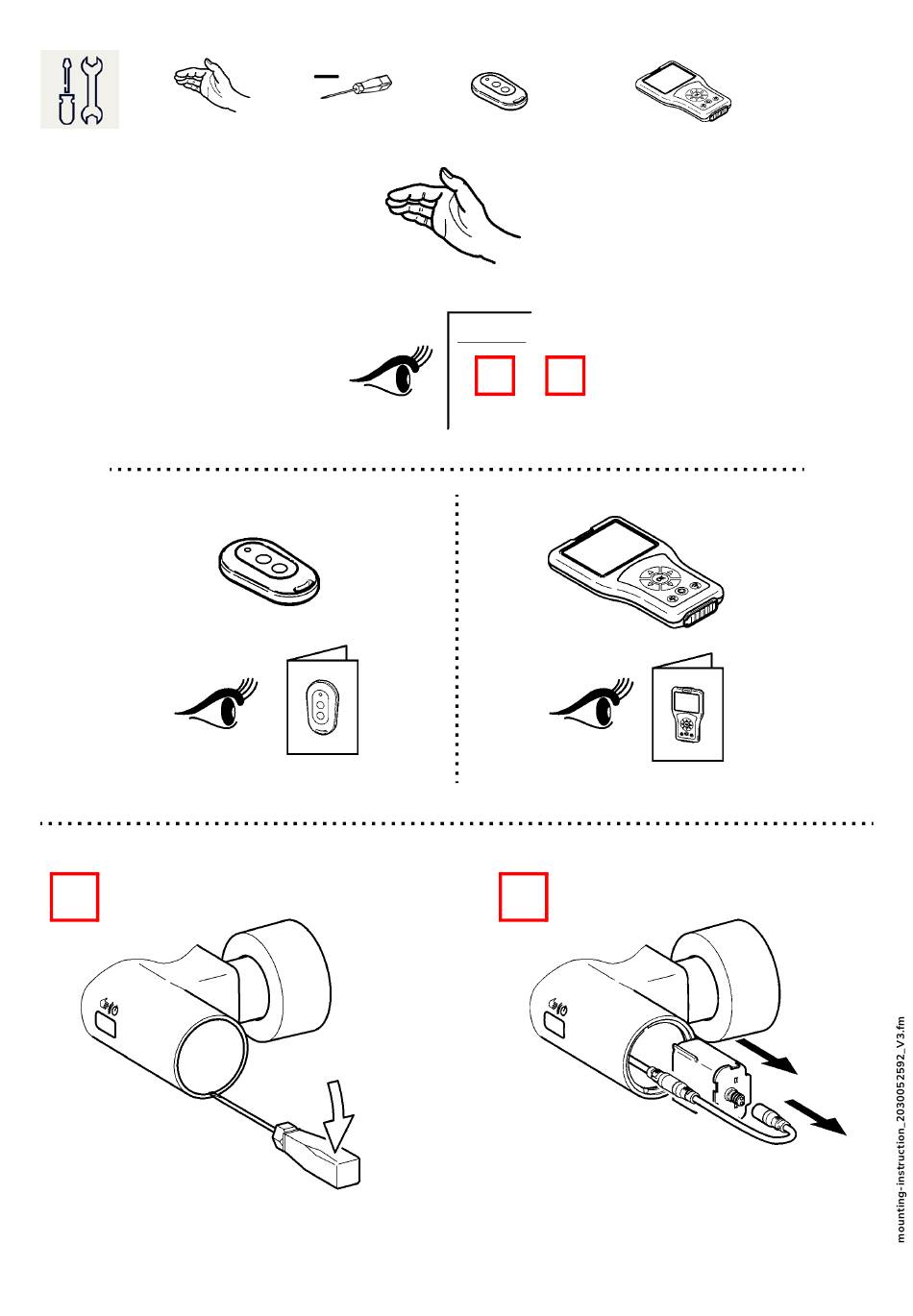 mounting-instruction_2030052592_V3.fm