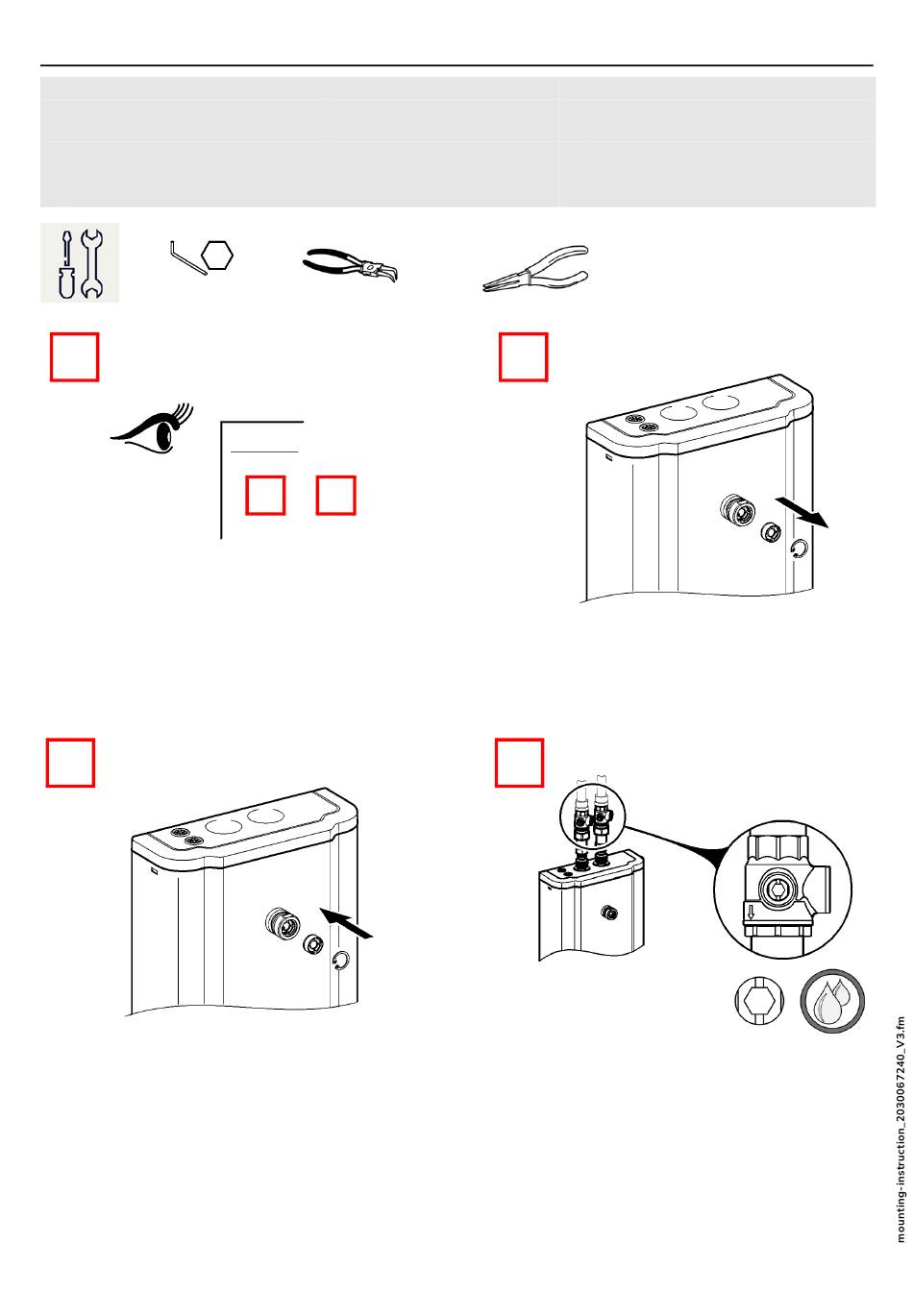 mounting-instruction_2030067240_V3.fm