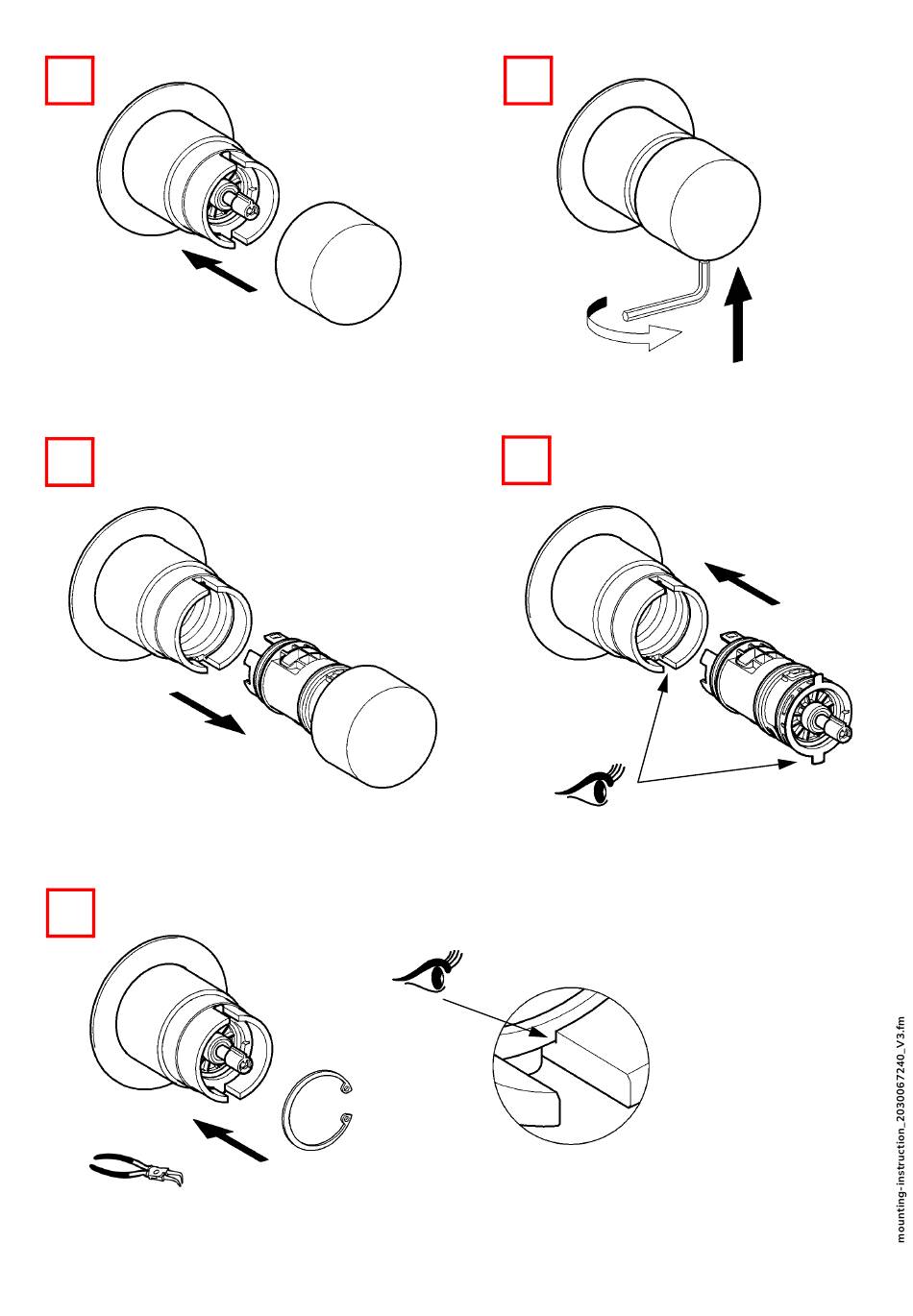 mounting-instruction_2030067240_V3.fm