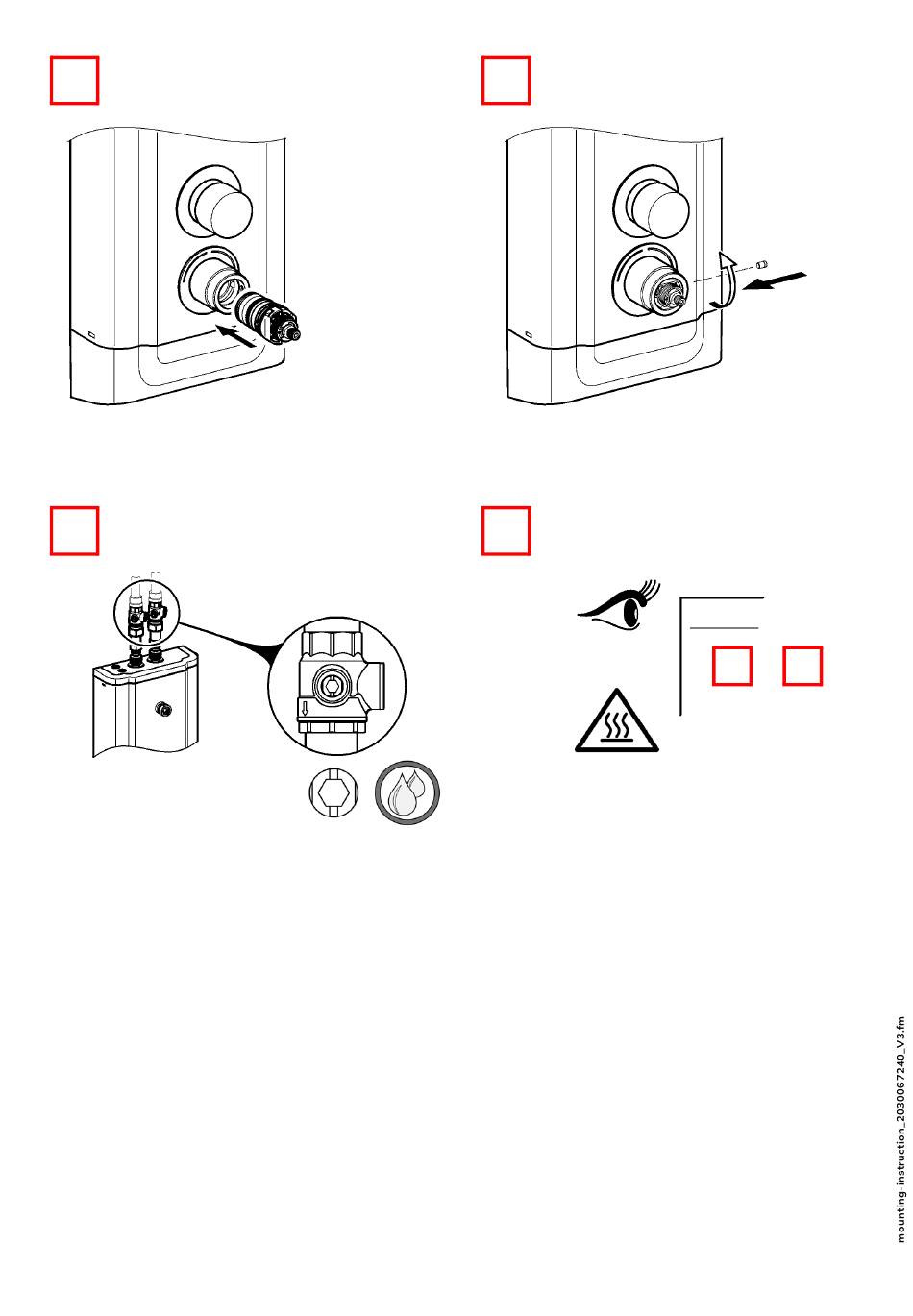 mounting-instruction_2030067240_V3.fm