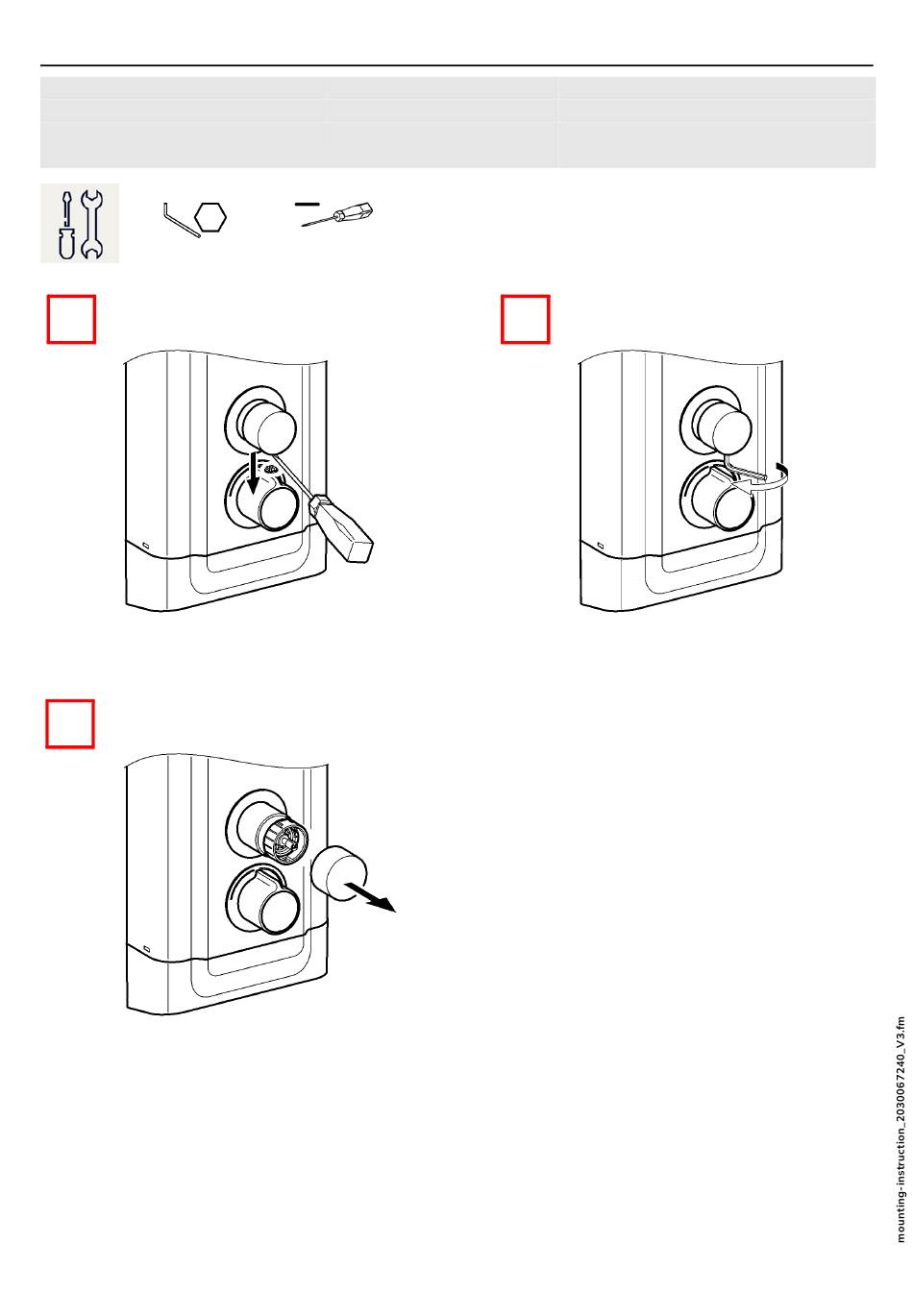 mounting-instruction_2030067240_V3.fm