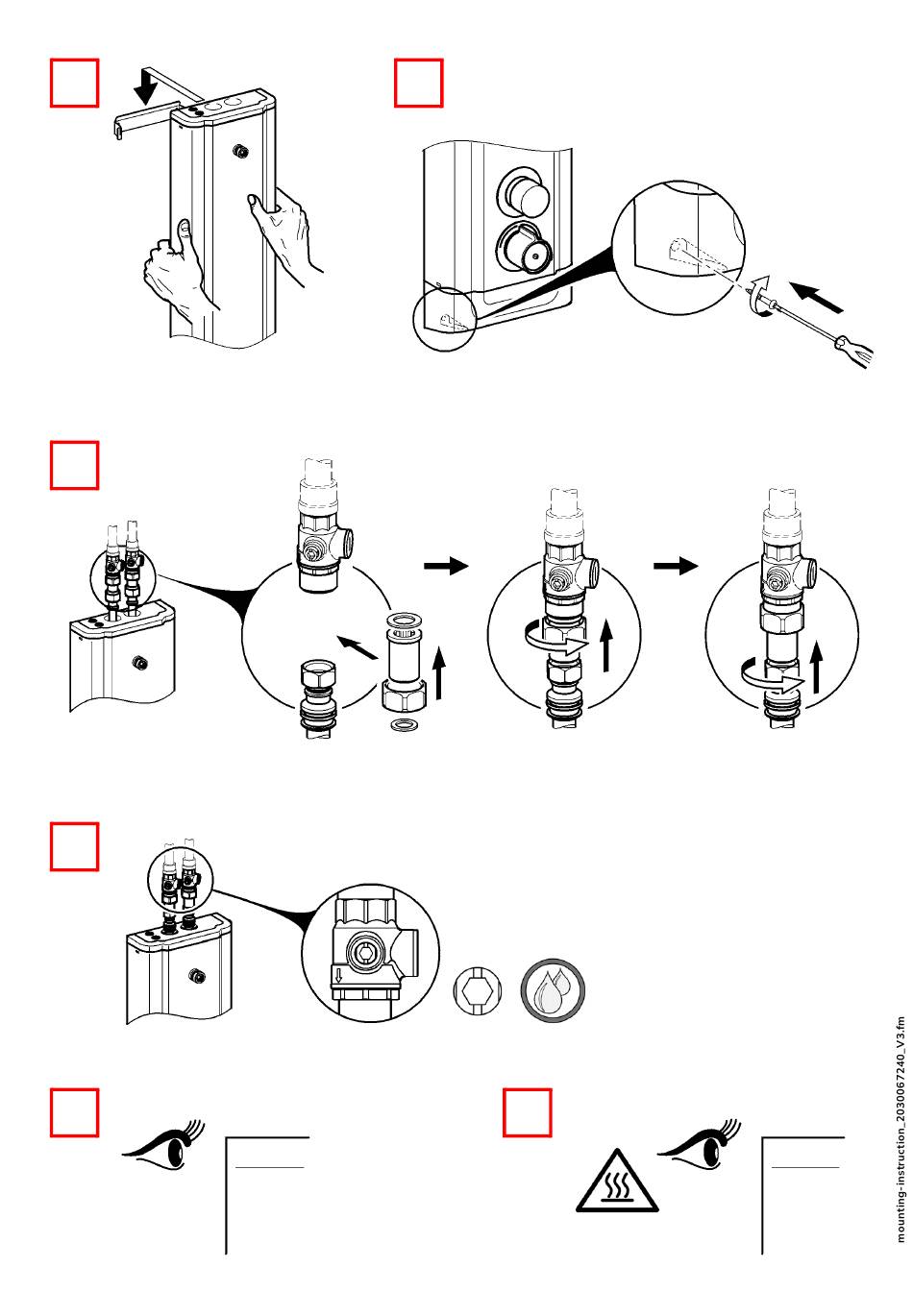 mounting-instruction_2030067240_V3.fm