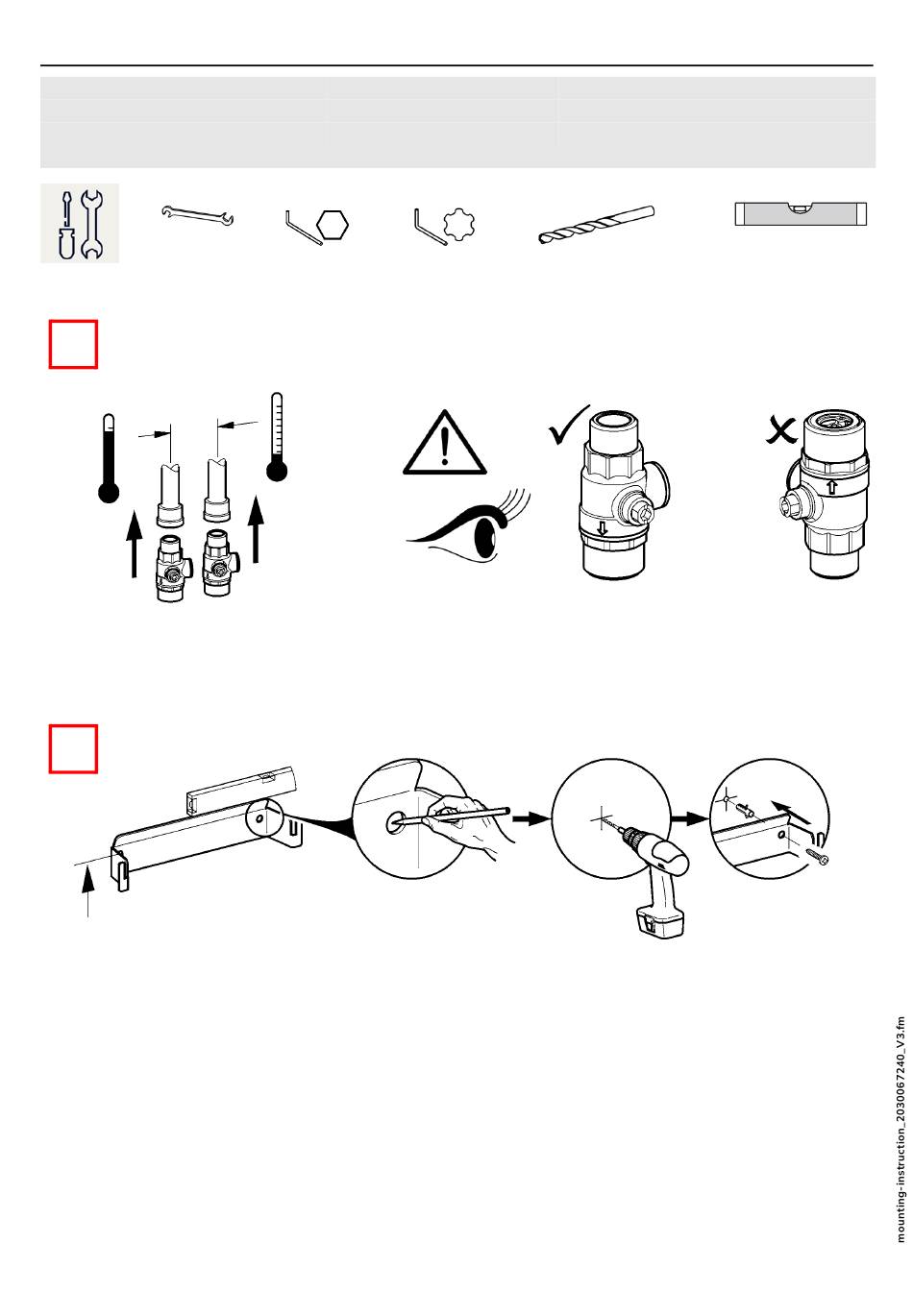 mounting-instruction_2030067240_V3.fm