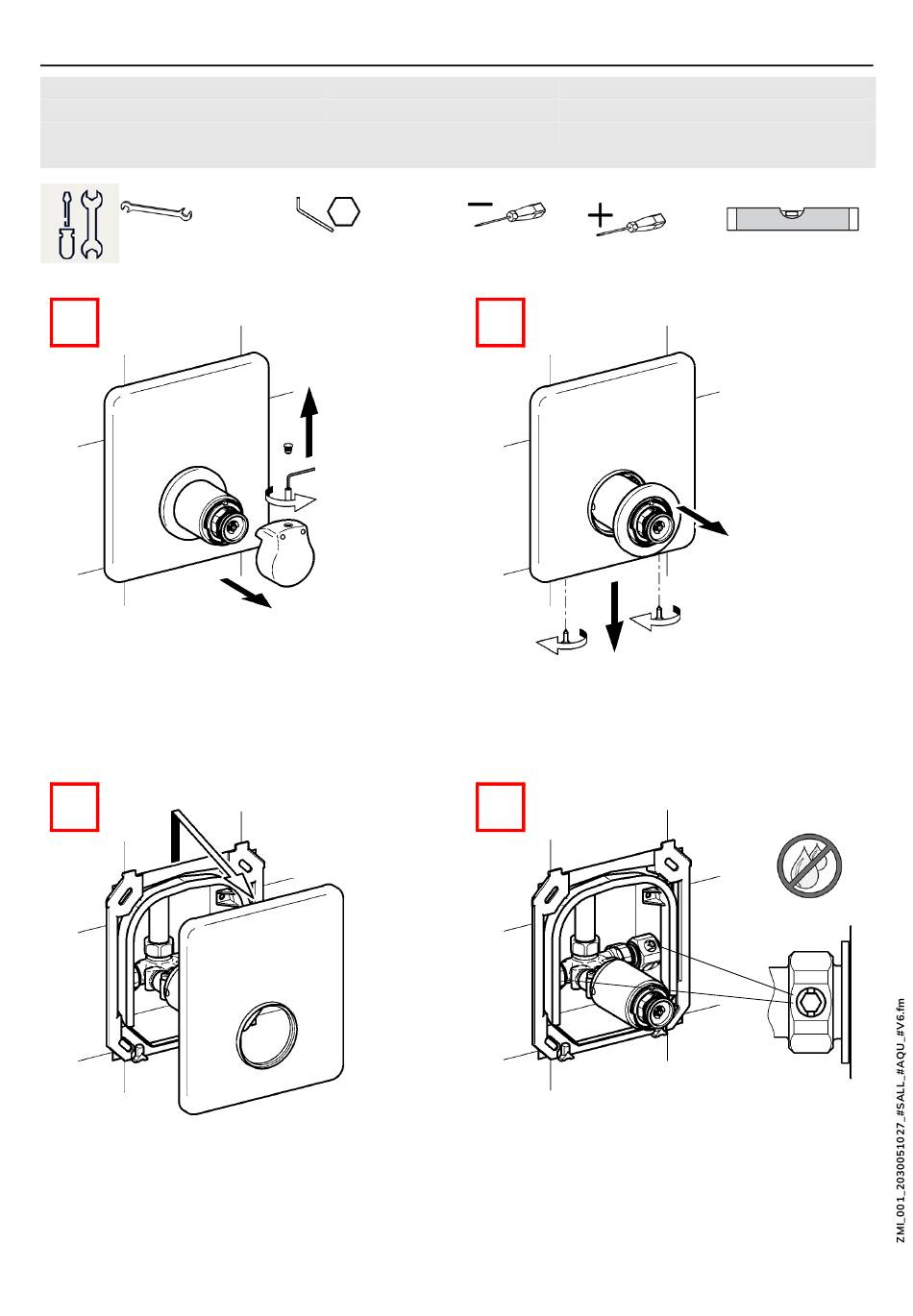 ZMI_001_2030051027_#SALL_#AQU_#V6.fm