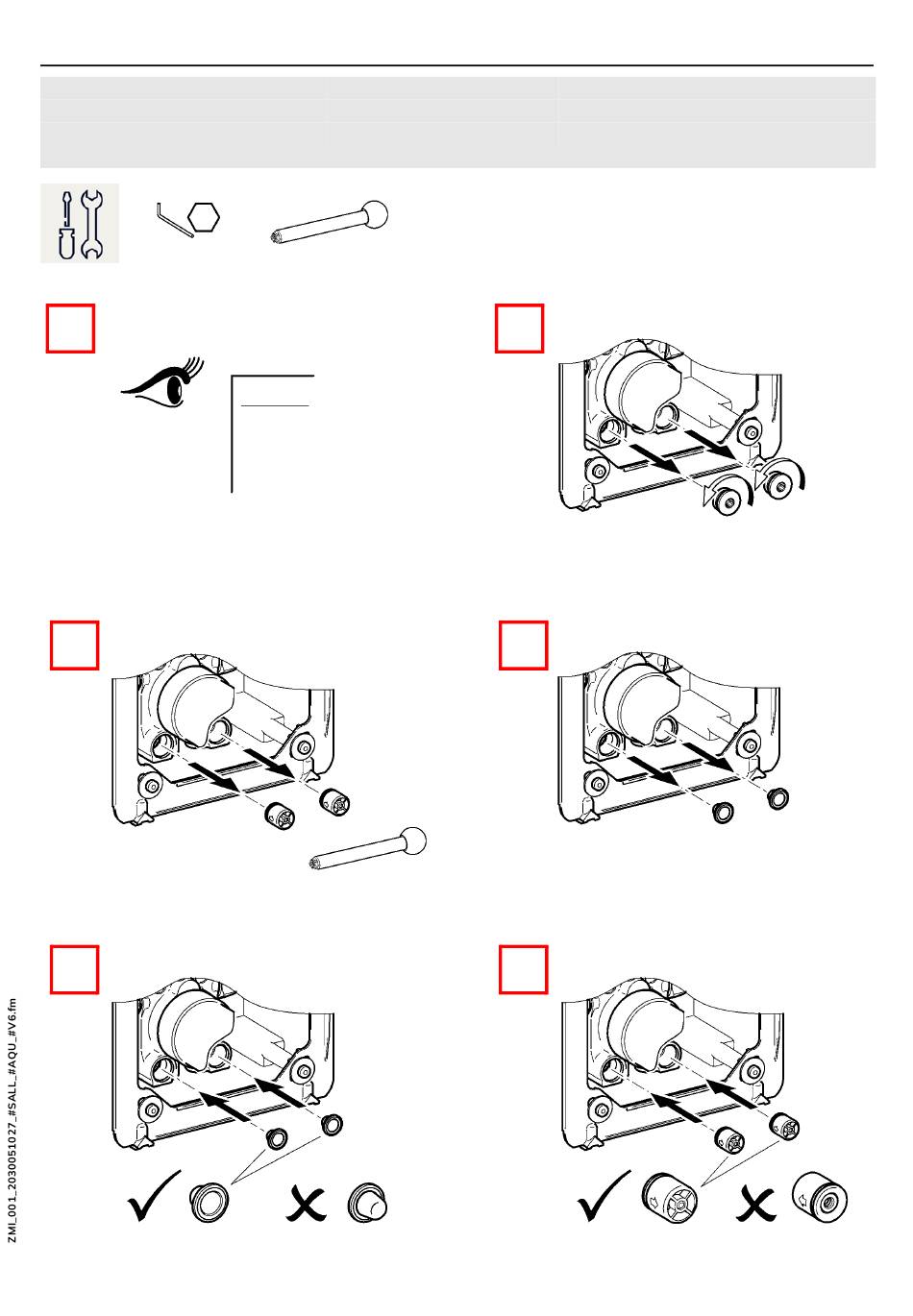 ZMI_001_2030051027_#SALL_#AQU_#V6.fm